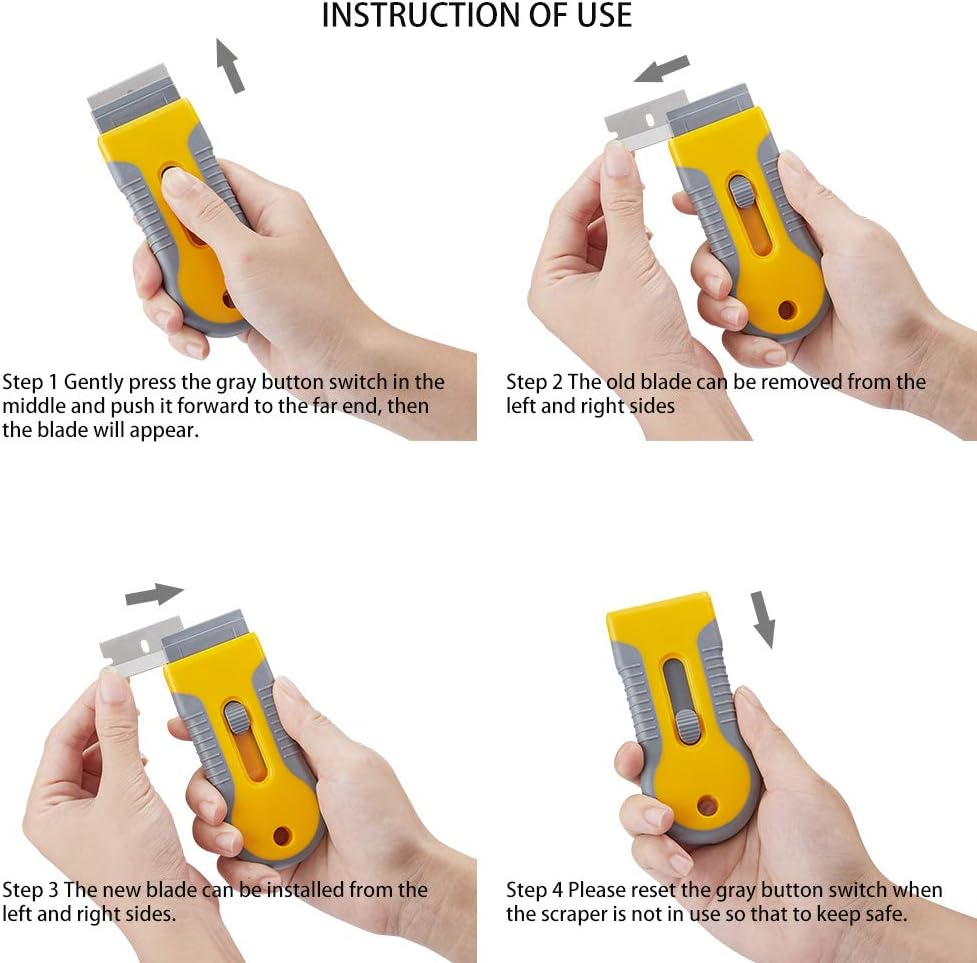 INSTRUCTION OF USE

Step 1 Gently press the gray button switch in the middle and push it forward to the far end, then the blade will appear.

Step 2 The old blade can be removed from the left and right sides

Step 3 The new blade can be installed from the left and right sides.

Step 4 Please reset the gray button switch when the scraper is not in use so that to keep safe.