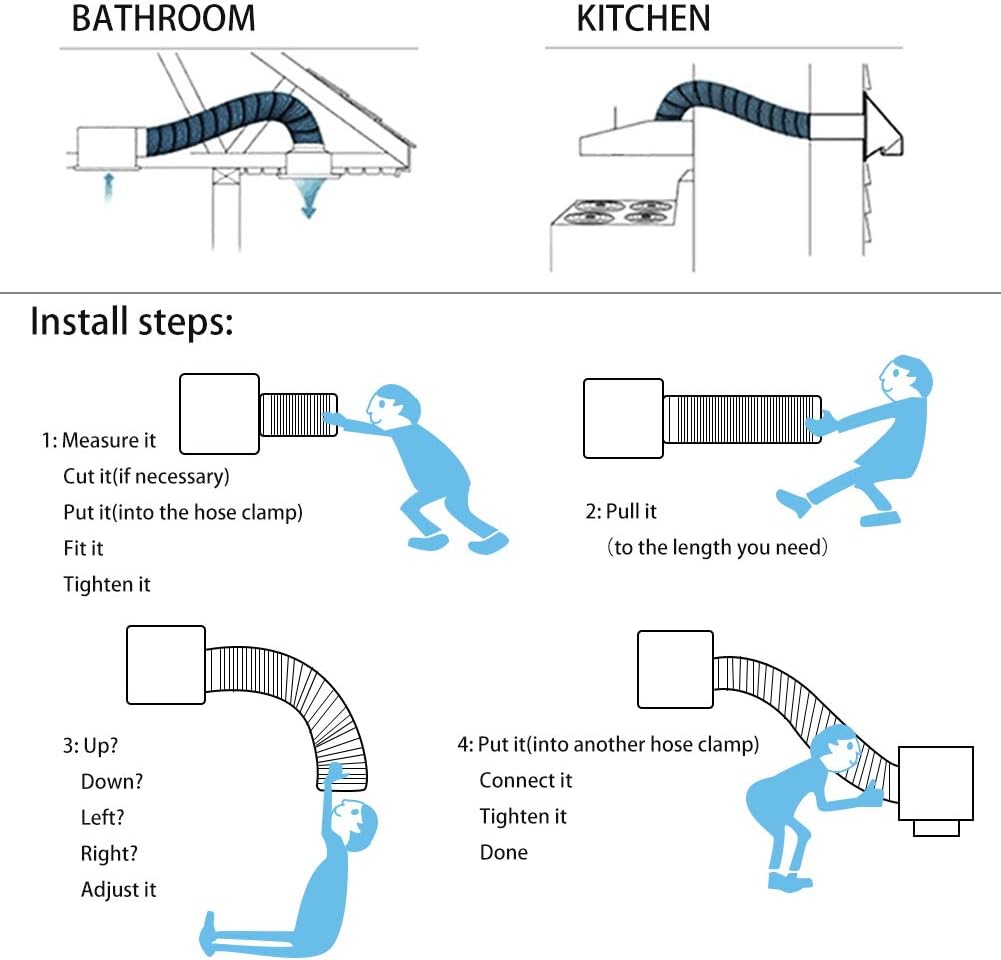 BATHROOM

KITCHEN

Install steps:

1: Measure it
Cut it(if necessary)
Put it(into the hose clamp)
Fit it
Tighten it

2: Pull it
(to the length you need)

3: Up?
Down?
Left?
Right?
Adjust it

4: Put it(into another hose clamp)
Connect it
Tighten it
Done