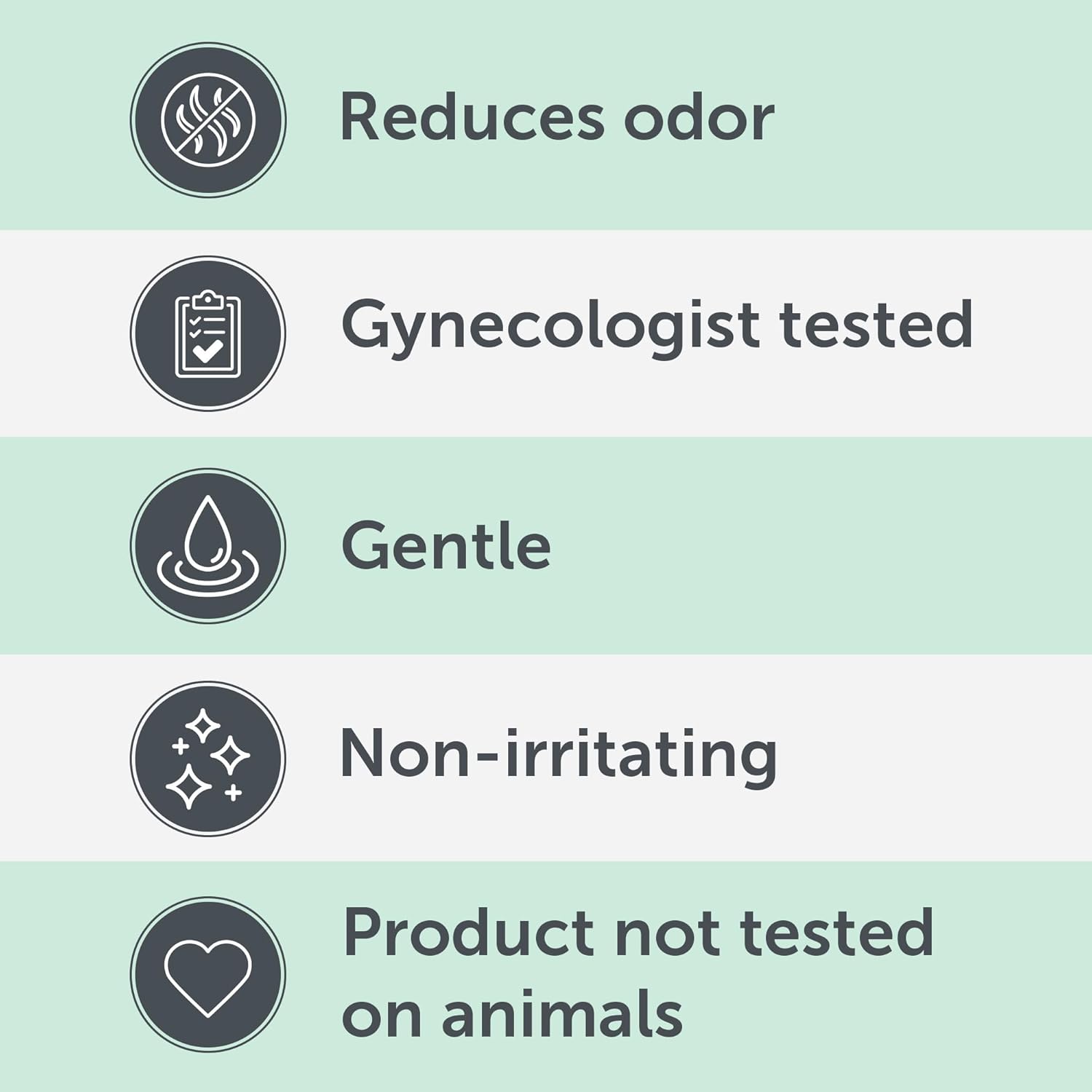 Reduces odor

Gynecologist tested

Gentle

Non-irritating

Product not tested on animals