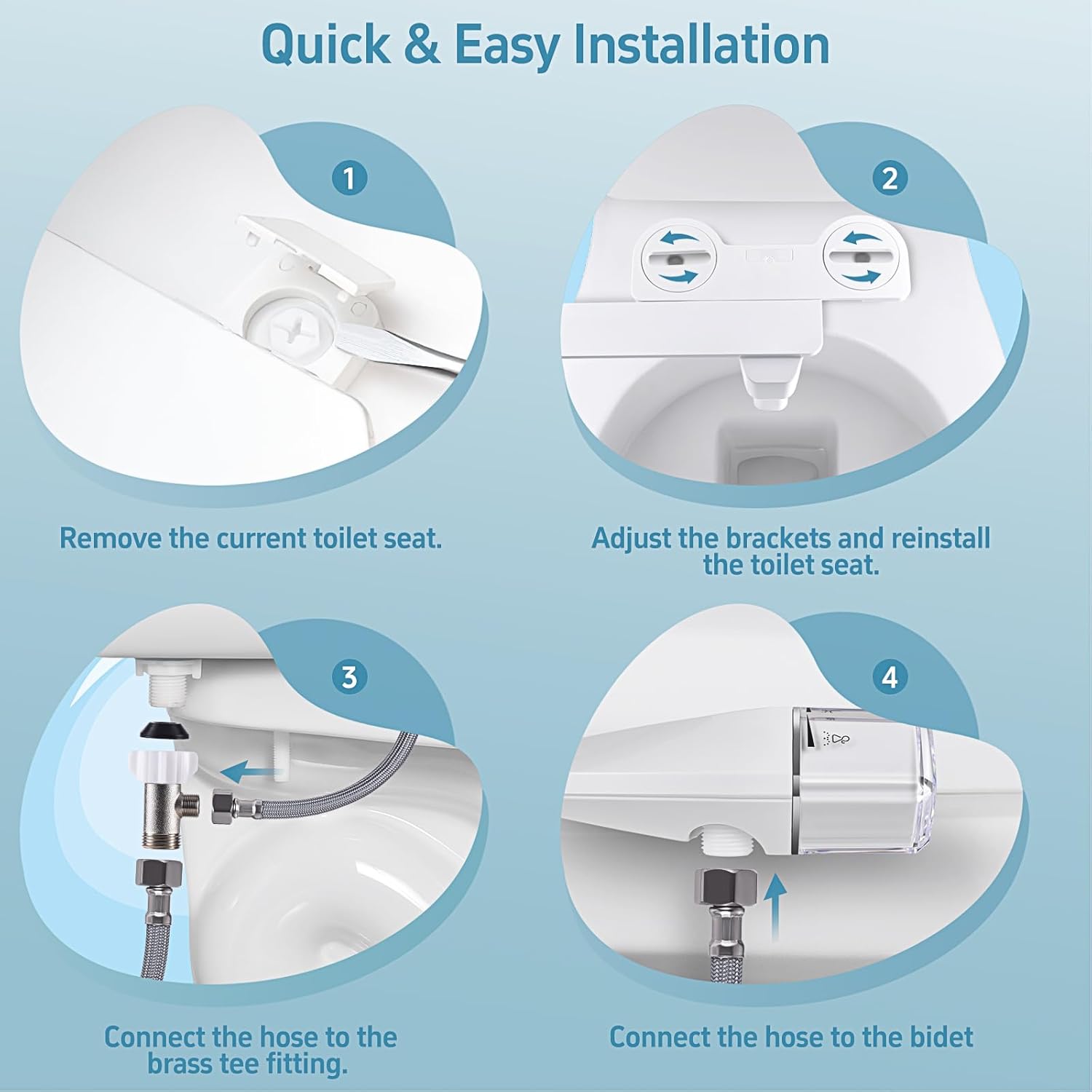 Quick & Easy Installation

1

Remove the current toilet seat.

2

Adjust the brackets and reinstall the toilet seat.

3

Connect the hose to the brass tee fitting.

4

Connect the hose to the bidet