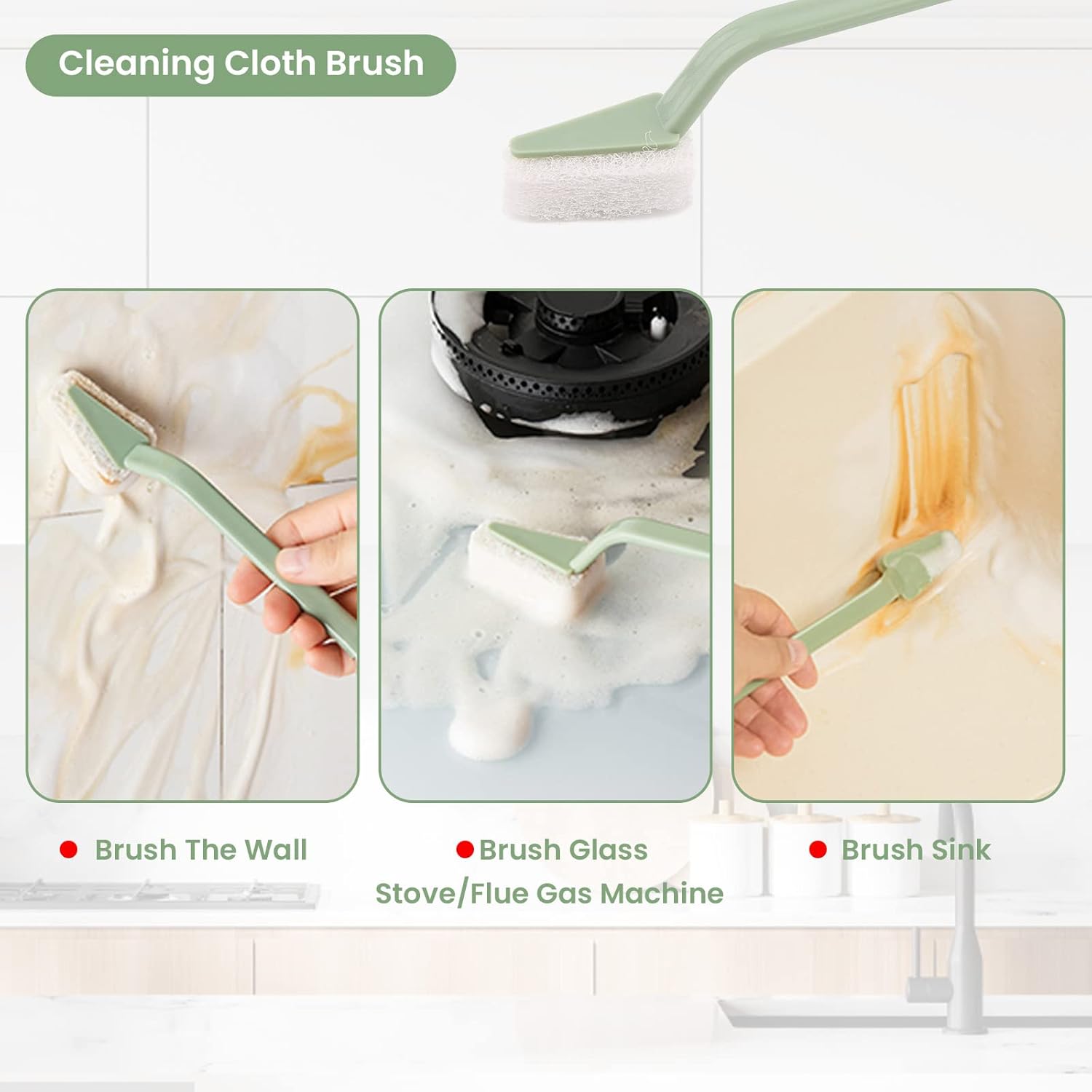 Cleaning Cloth Brush

Brush The Wall

Brush Glass Stove/Flue Gas Machine

Brush Sink