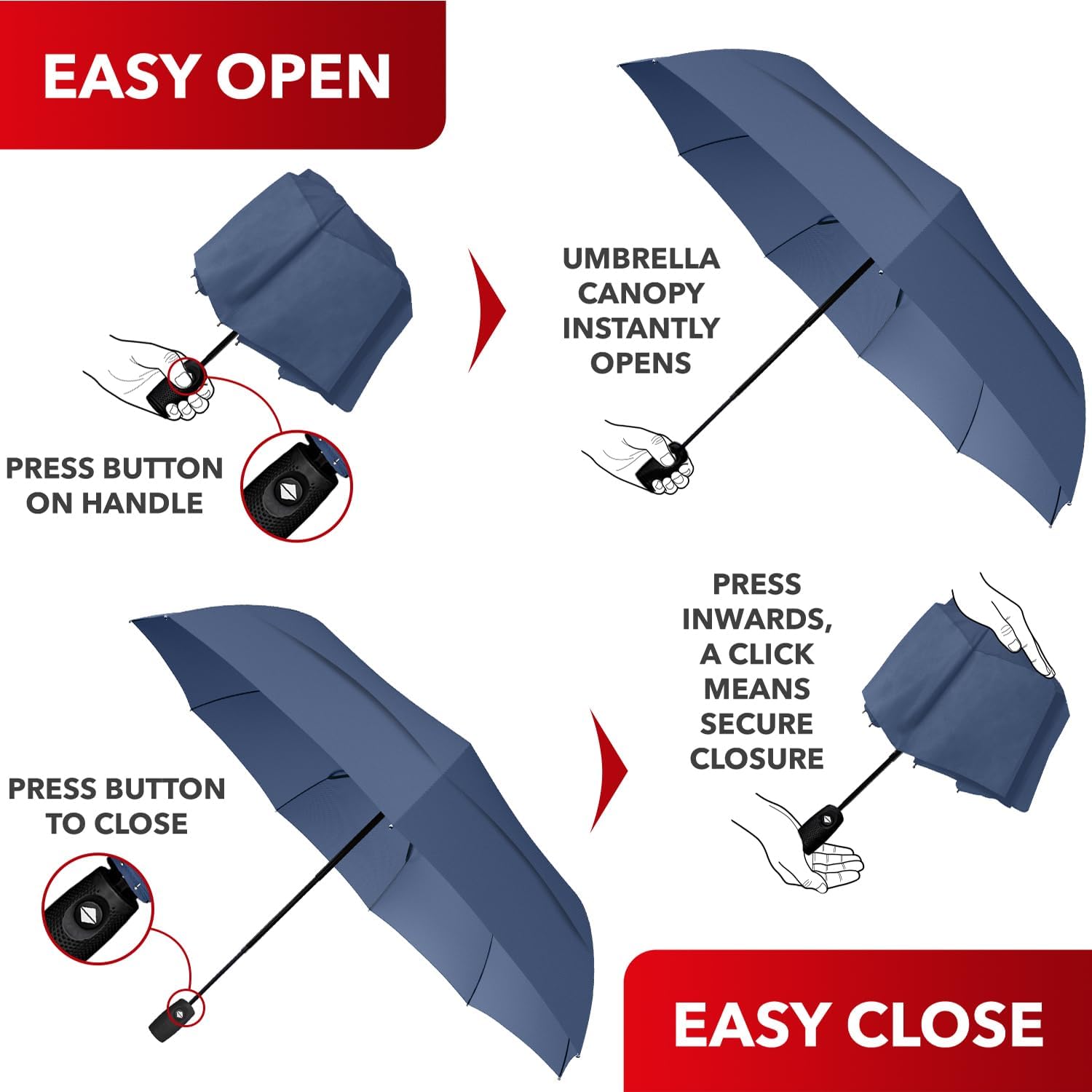 EASY OPEN

PRESS BUTTON ON HANDLE

UMBRELLA CANOPY INSTANTLY OPENS

PRESS BUTTON TO CLOSE

PRESS INWARDS, A CLICK MEANS SECURE CLOSURE

EASY CLOSE