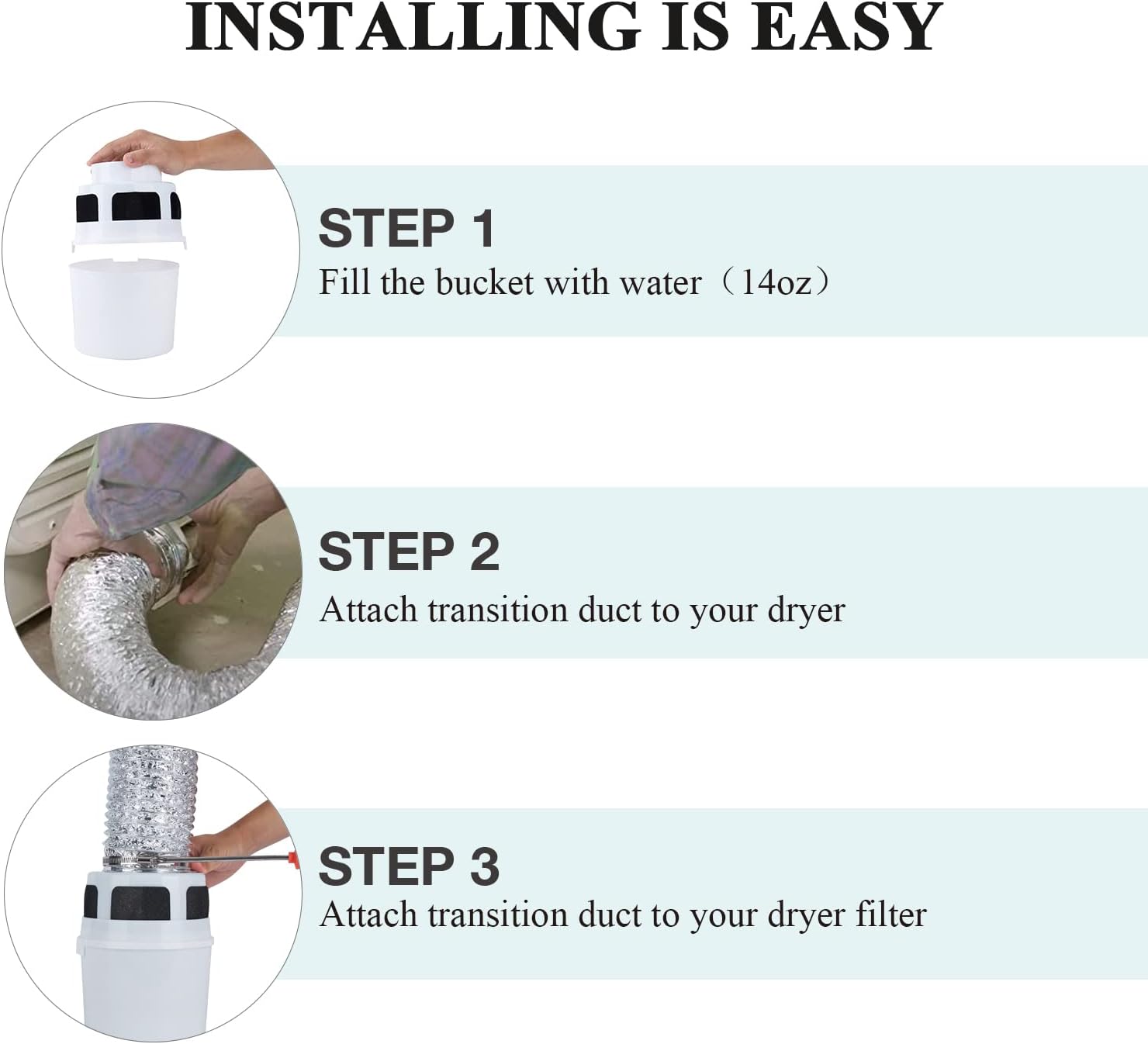 INSTALLING IS EASY

STEP 1
Fill the bucket with water（14oz）

STEP 2
Attach transition duct to your dryer

STEP 3
Attach transition duct to your dryer filter