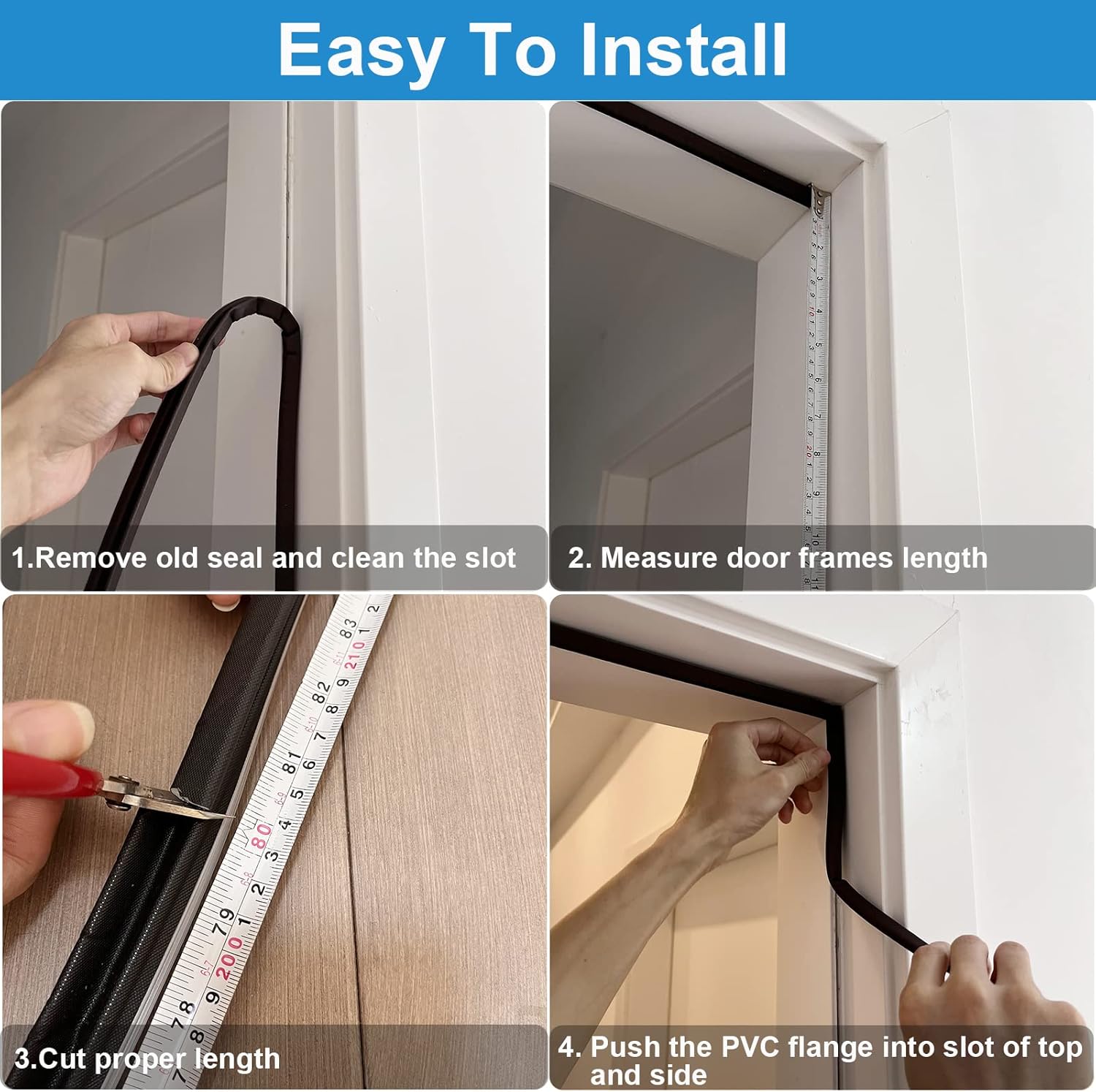 Easy To Install

1.Remove old seal and clean the slot

2. Measure door frames length

3.Cut proper length

4. Push the PVC flange into slot of top and side