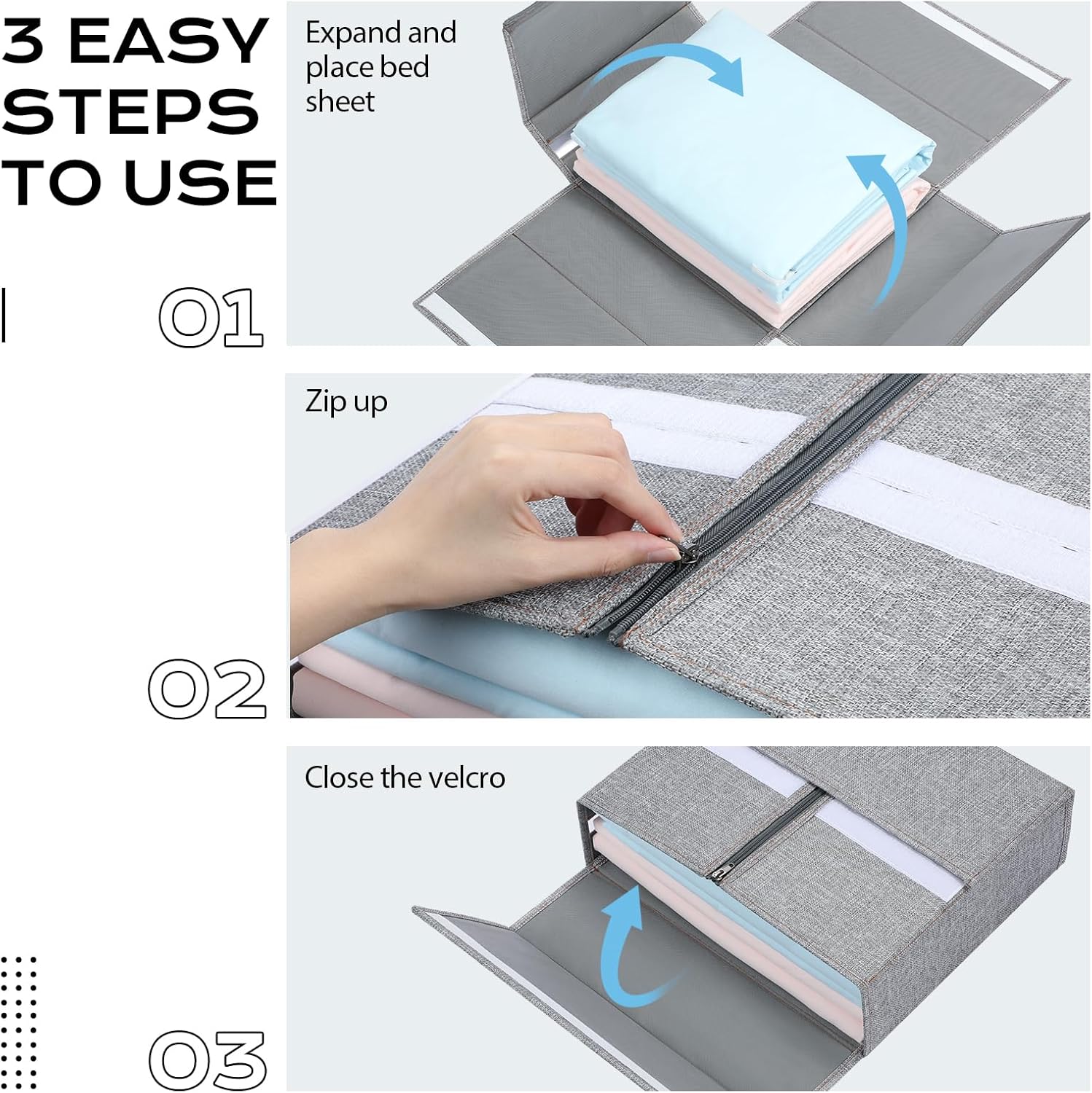 3 EASY STEPS TO USE

01

Expand and place bed sheet

02

Zip up

03

Close the velcro