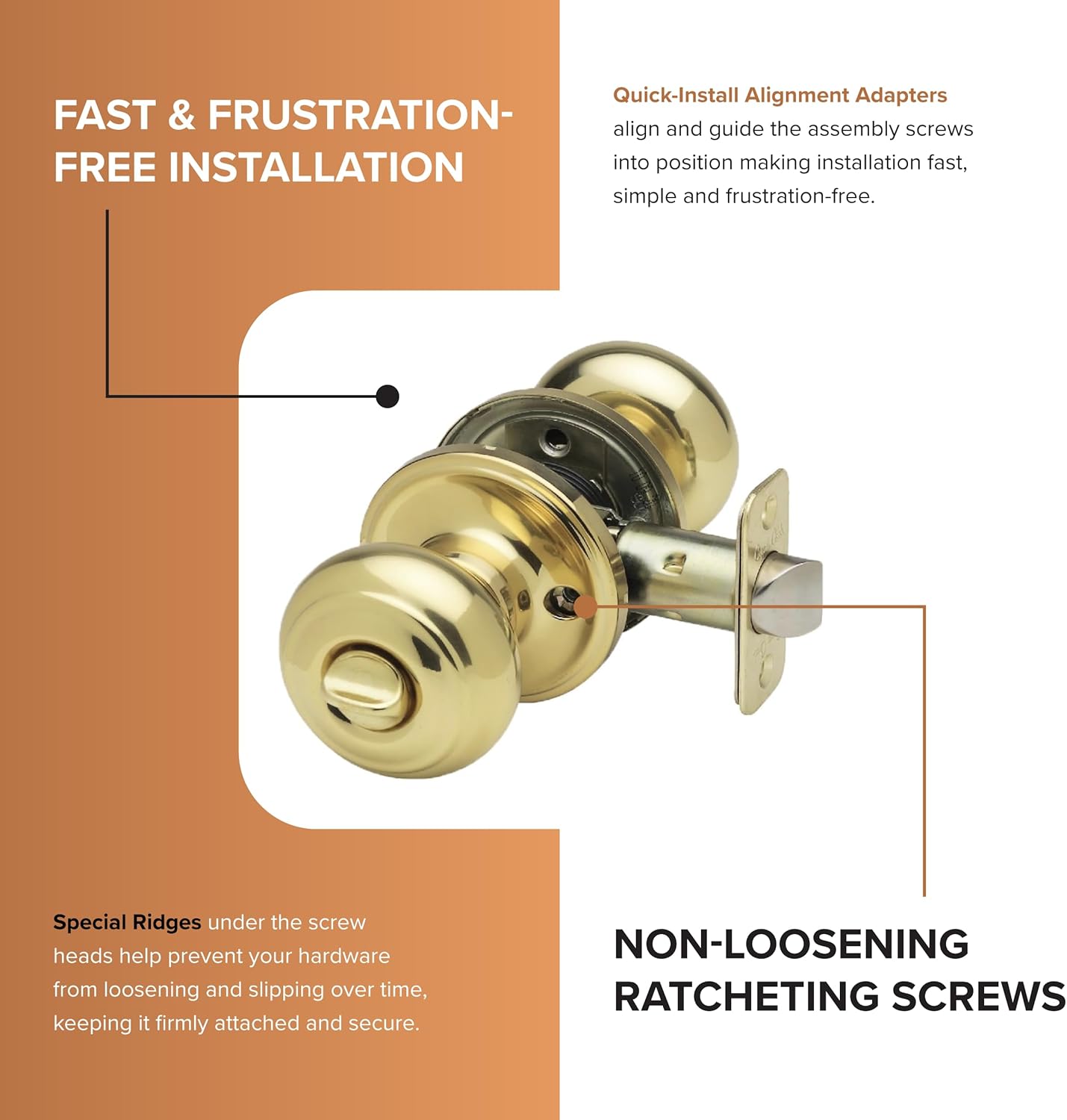 FAST & FRUSTRATION-FREE INSTALLATION

Quick-Install Alignment Adapters align and guide the assembly screws into position making installation fast, simple and frustration-free.

Special Ridges under the screw heads help prevent your hardware from loosening and slipping over time, keeping it firmly attached and secure.

NON-LOOSENING RATCHETING SCREWS