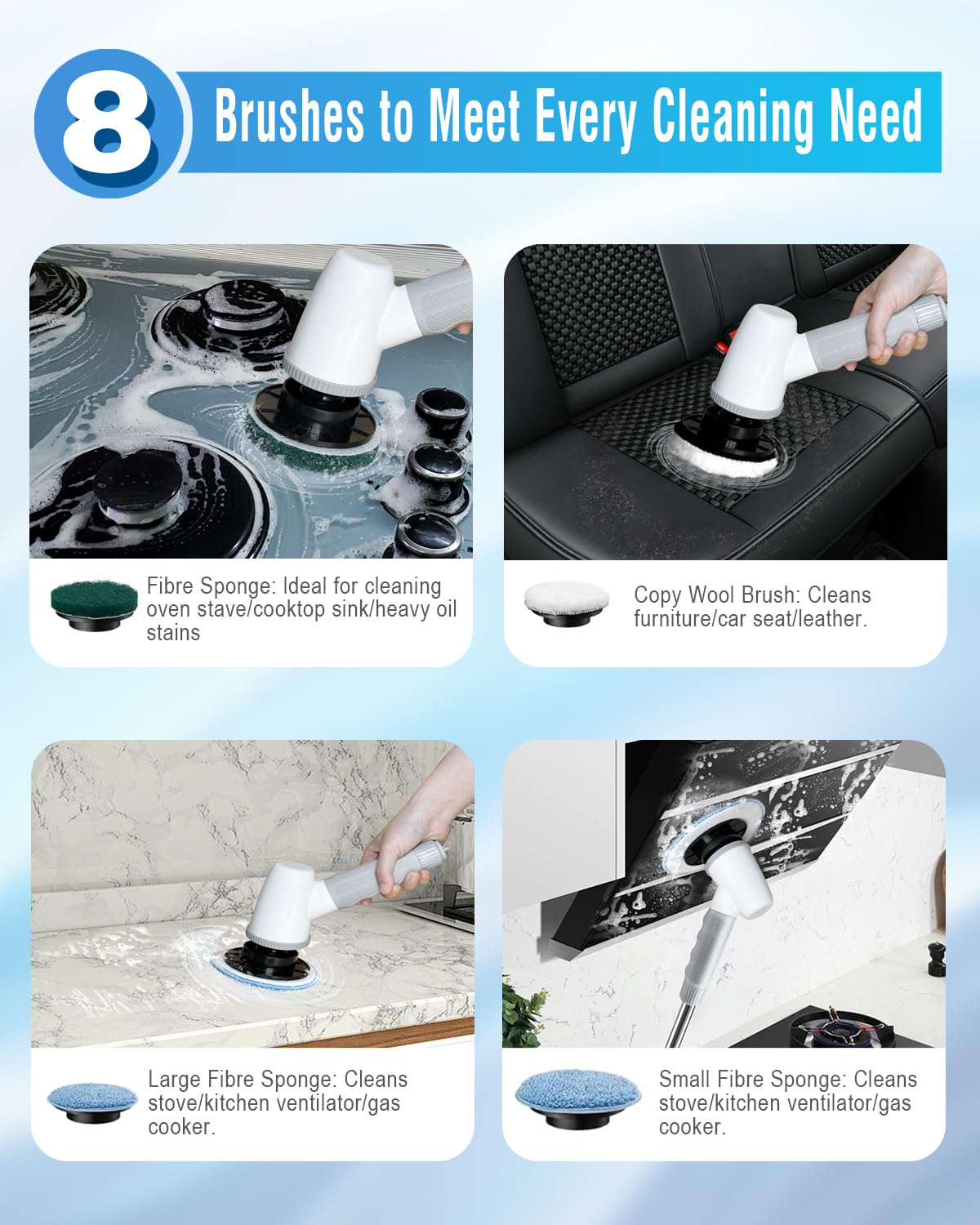 8 Brushes to Meet Every Cleaning Need

Fibre Sponge: Ideal for cleaning oven stave/cooktop sink/heavy oil stains

Copy Wool Brush: Cleans furniture/car seat/leather.

Large Fibre Sponge: Cleans stove/kitchen ventilator/gas cooker.

Small Fibre Sponge: Cleans stove/kitchen ventilator/gas cooker.