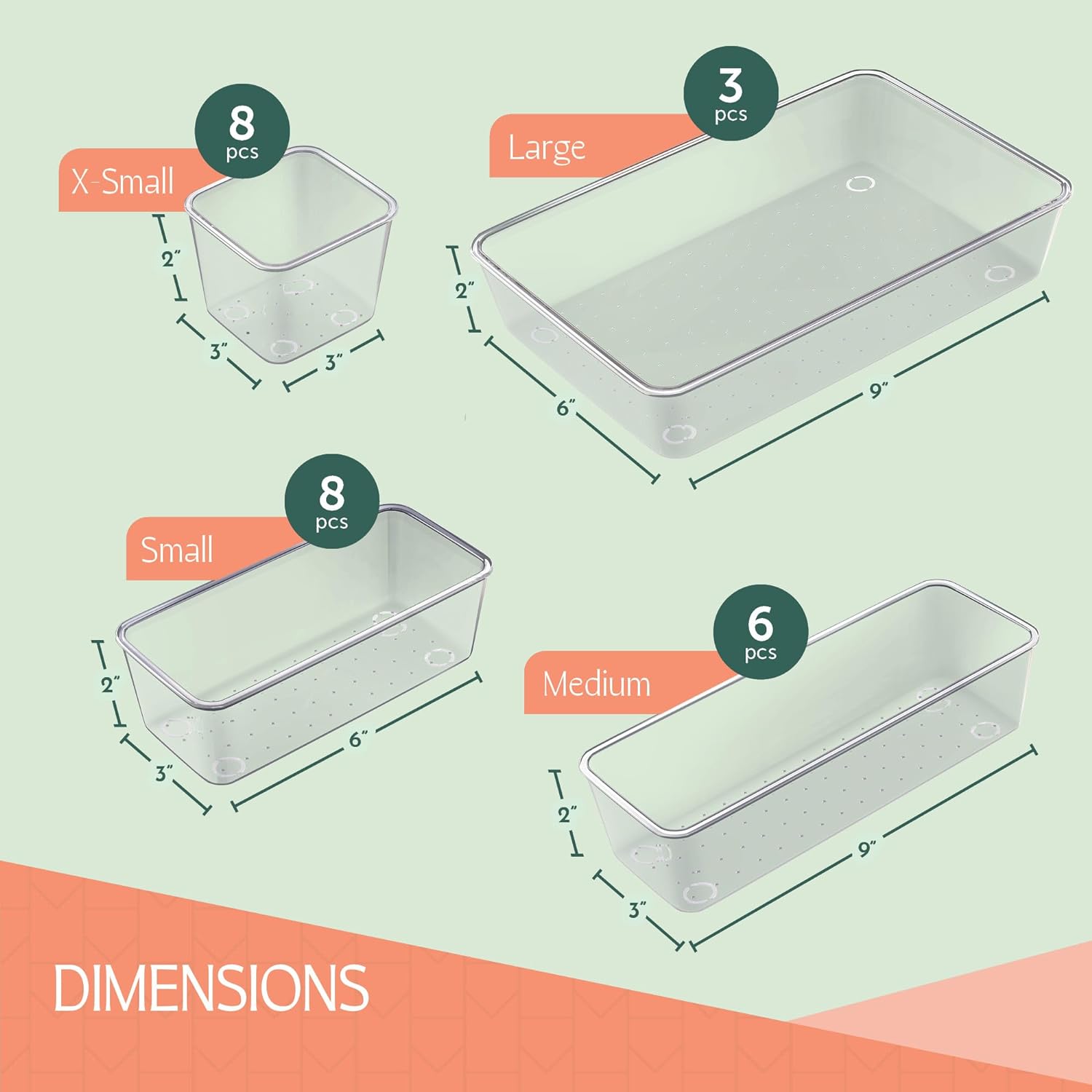 8 pcs

X-Small

2"

3"

3"

3 pcs

Large

2"

6"

9"

8 pcs

Small

2"

3"

6"

6 pcs

Medium

2"

3"

9"

DIMENSIONS