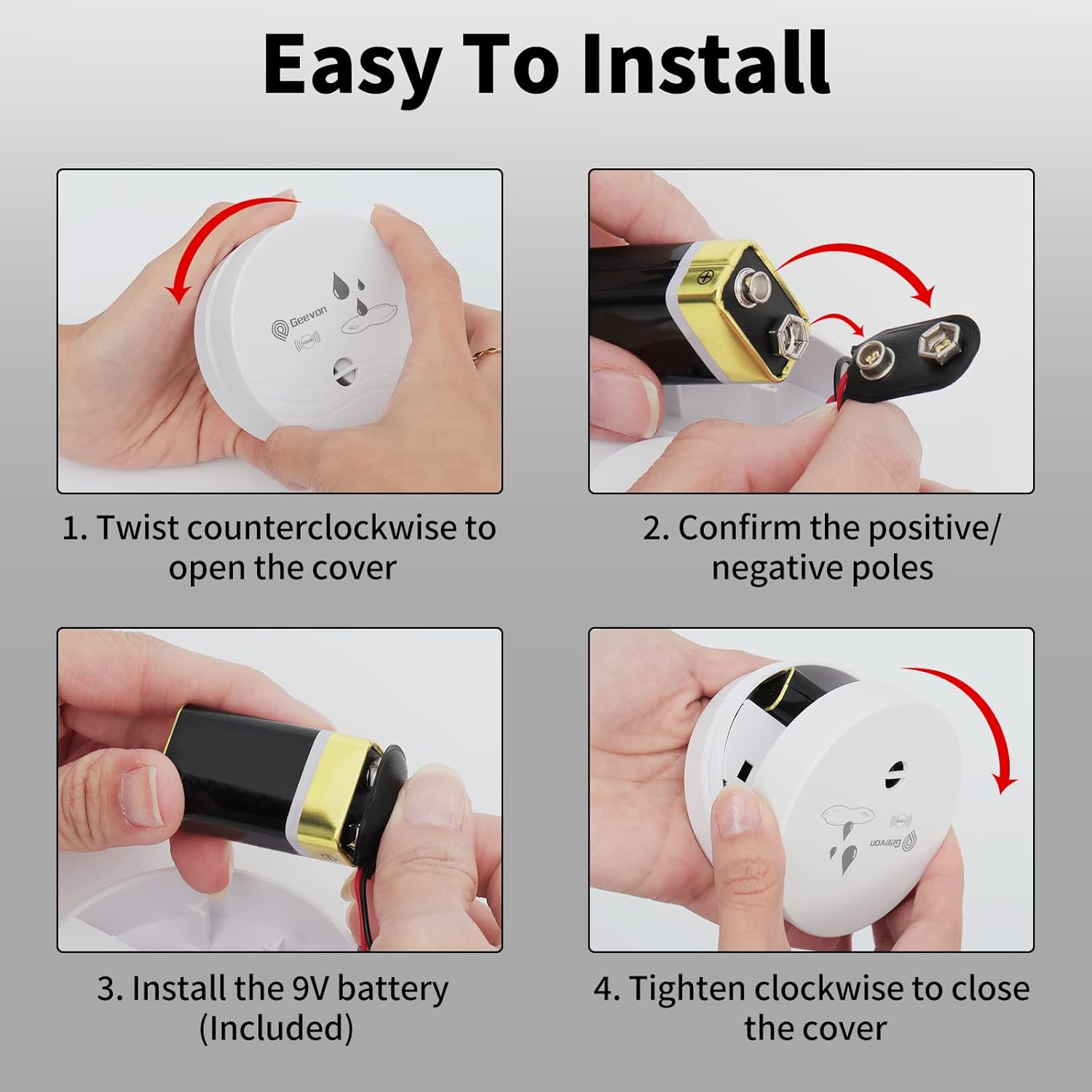 Easy To Install

Geevon

1. Twist counterclockwise to open the cover

2. Confirm the positive/ negative poles

3. Install the 9V battery (Included)

Geevon

4. Tighten clockwise to close the cover