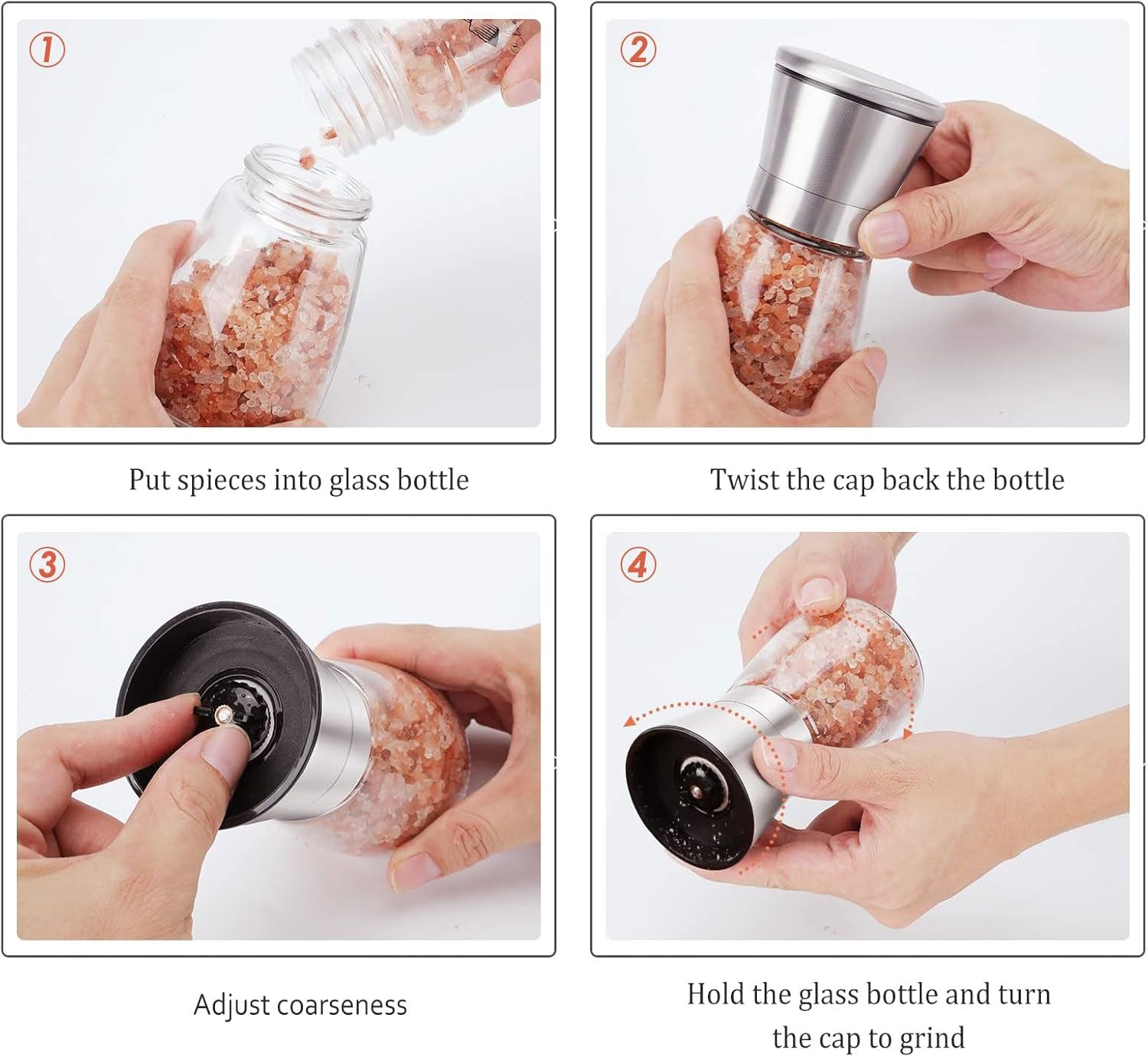 ①

Put spieces into glass bottle

②

Twist the cap back the bottle

③

Adjust coarseness

④

Hold the glass bottle and turn the cap to grind