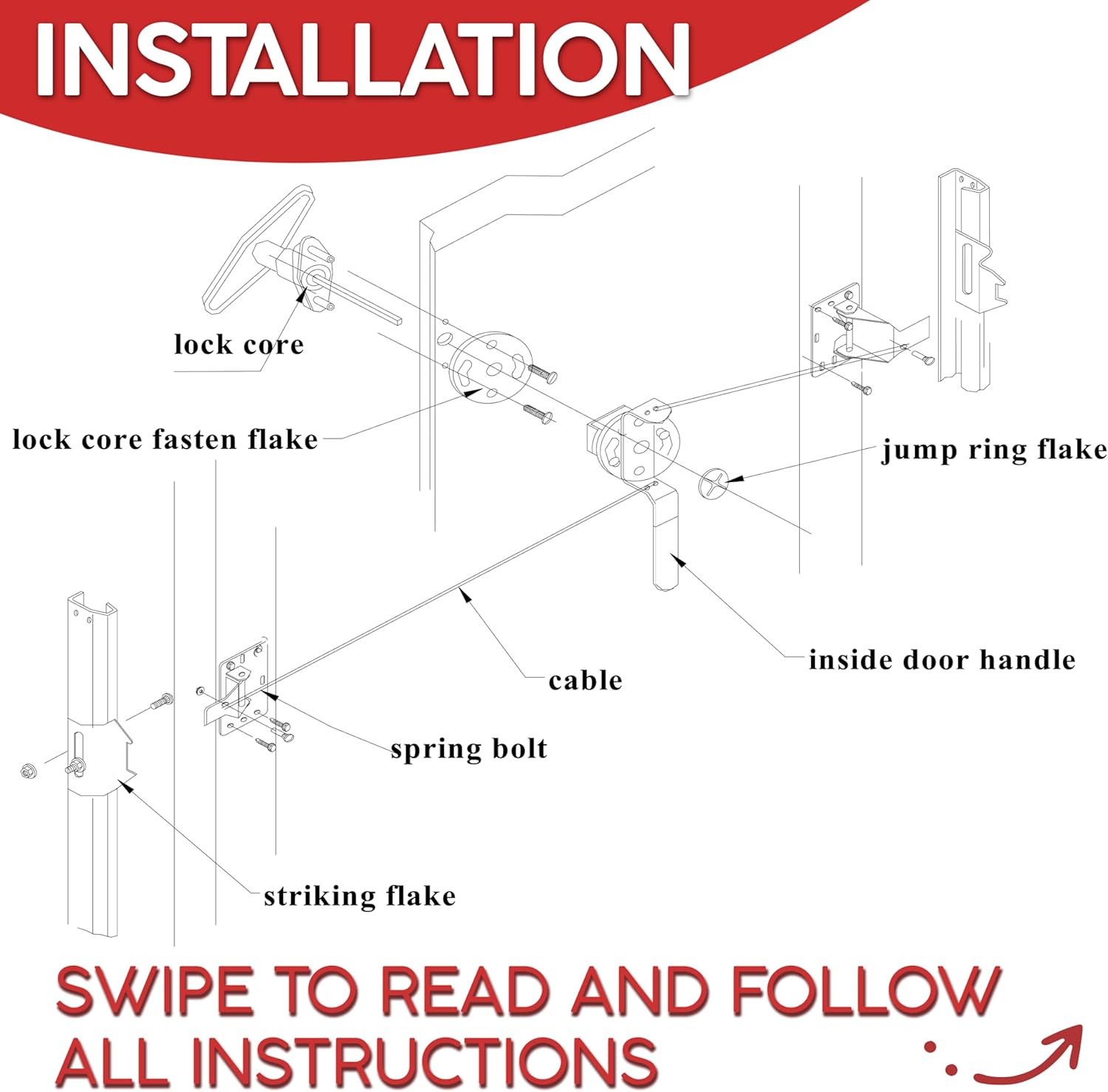 INSTALLATION

lock core

lock core fasten flake

jump ring flake

inside door handle

cable

spring bolt

striking flake

SWIPE TO READ AND FOLLOW ALL INSTRUCTIONS