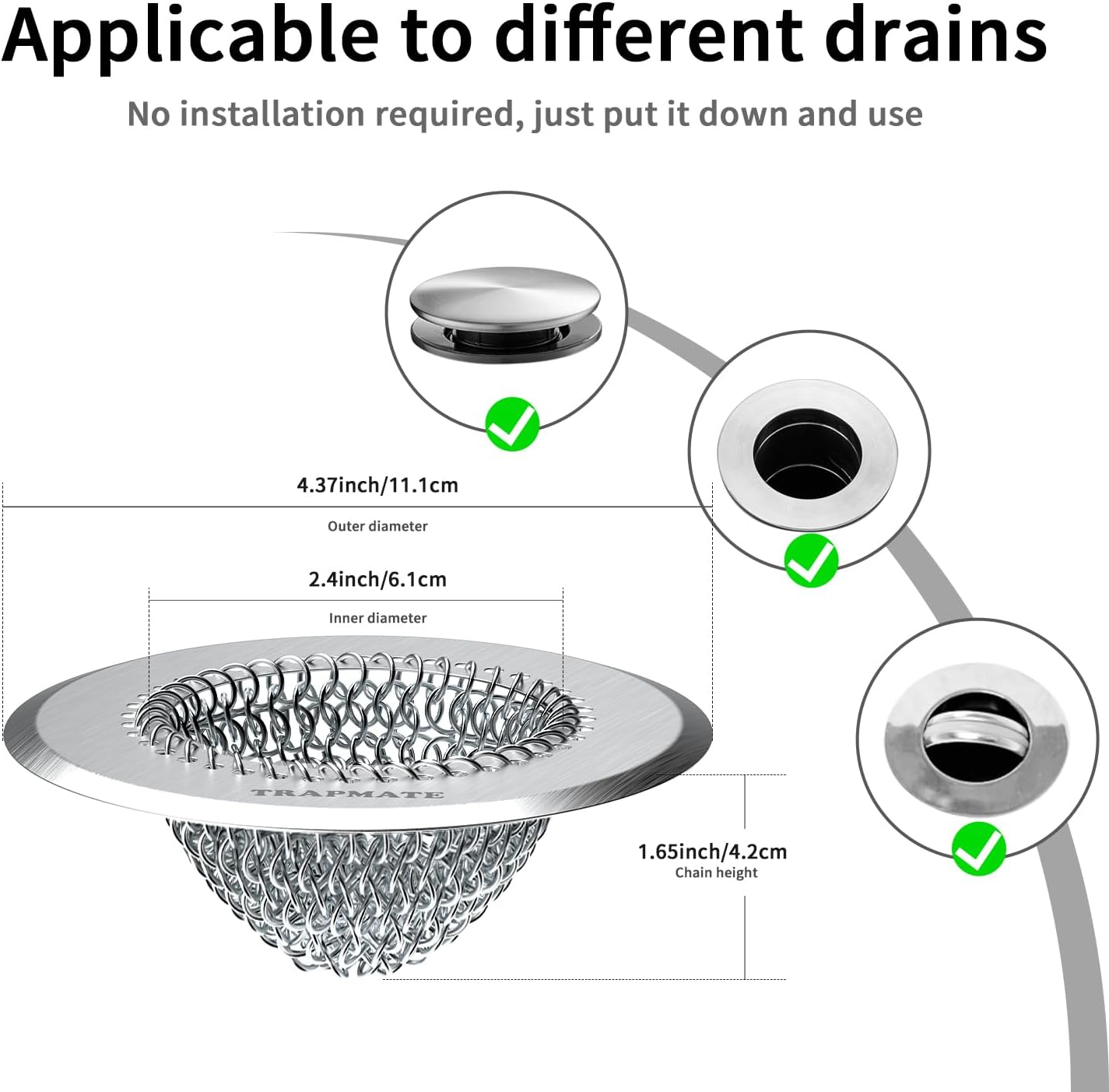 Applicable to different drains

No installation required, just put it down and use

4.37inch/11.1cm

Outer diameter

2.4inch/6.1cm

Inner diameter

TRAPMATE

1.65inch/4.2cm
Chain height