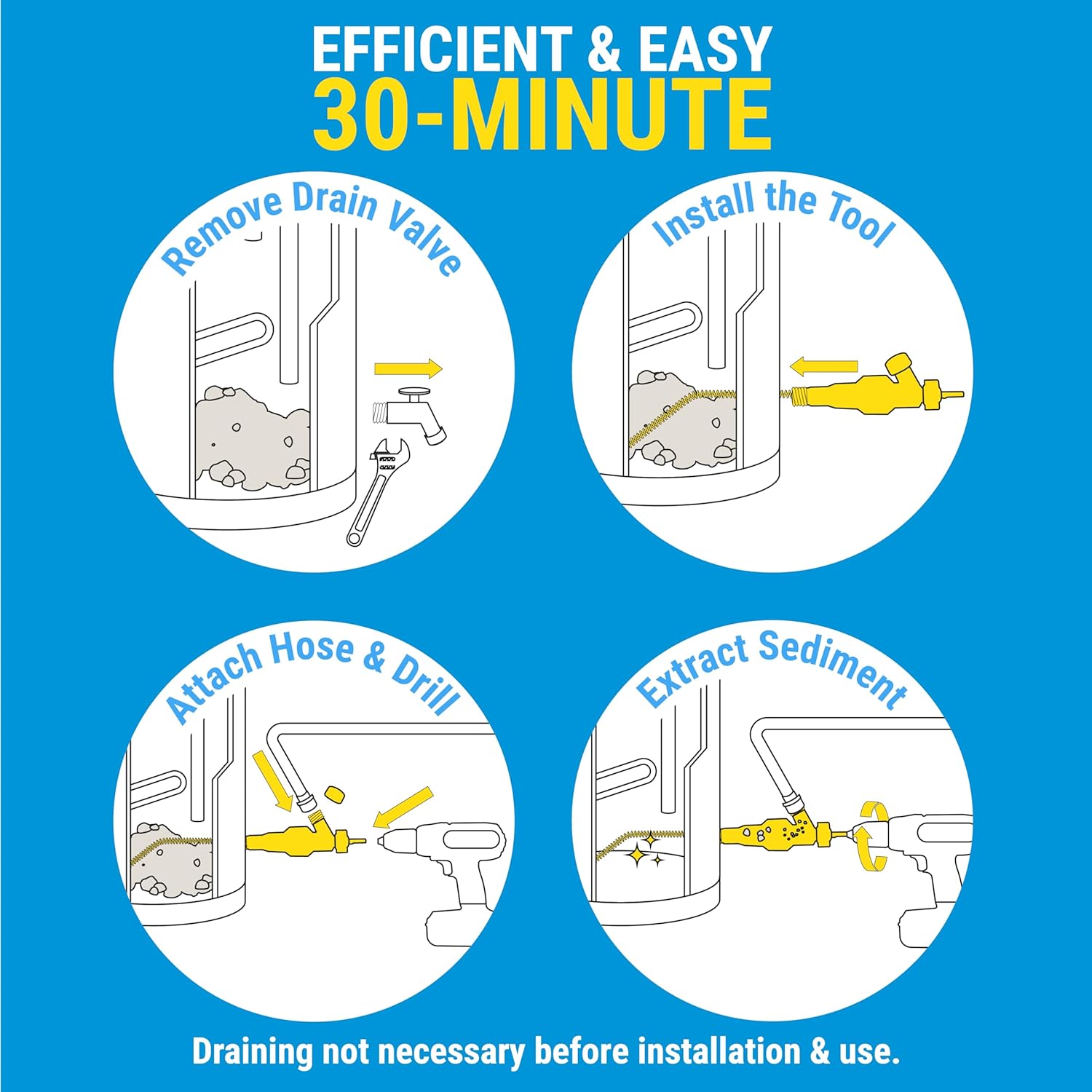 EFFICIENT & EASY
30-MINUTE

Remove Drain Valve

Install the Tool

Attach Hose & Drill

Extract Sediment

Draining not necessary before installation & use.