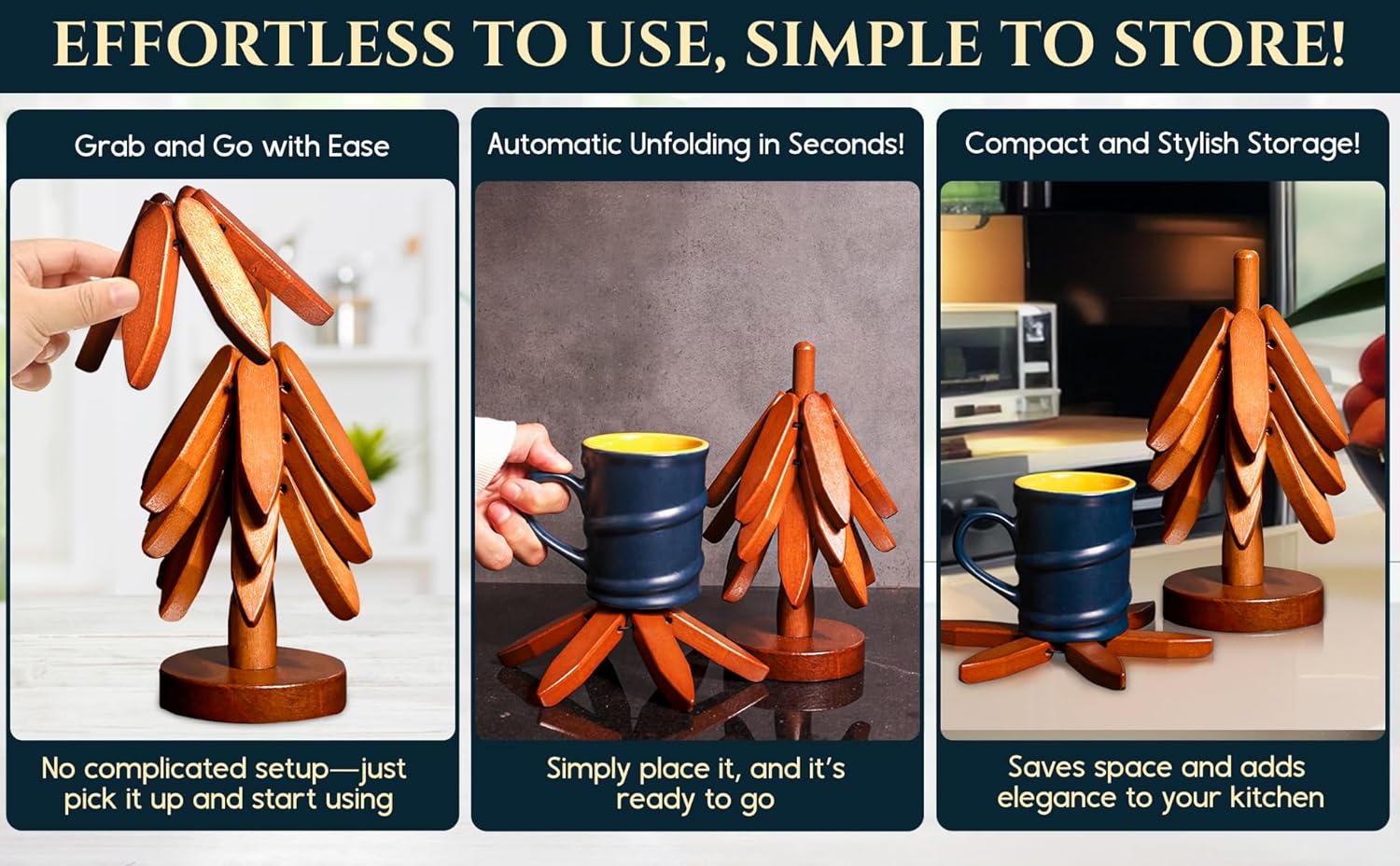 EFFORTLESS TO USE, SIMPLE TO STORE!

Grab and Go with Ease

No complicated setup—just pick it up and start using

Automatic Unfolding in Seconds!

Simply place it, and it's ready to go

Compact and Stylish Storage!

Saves space and adds elegance to your kitchen