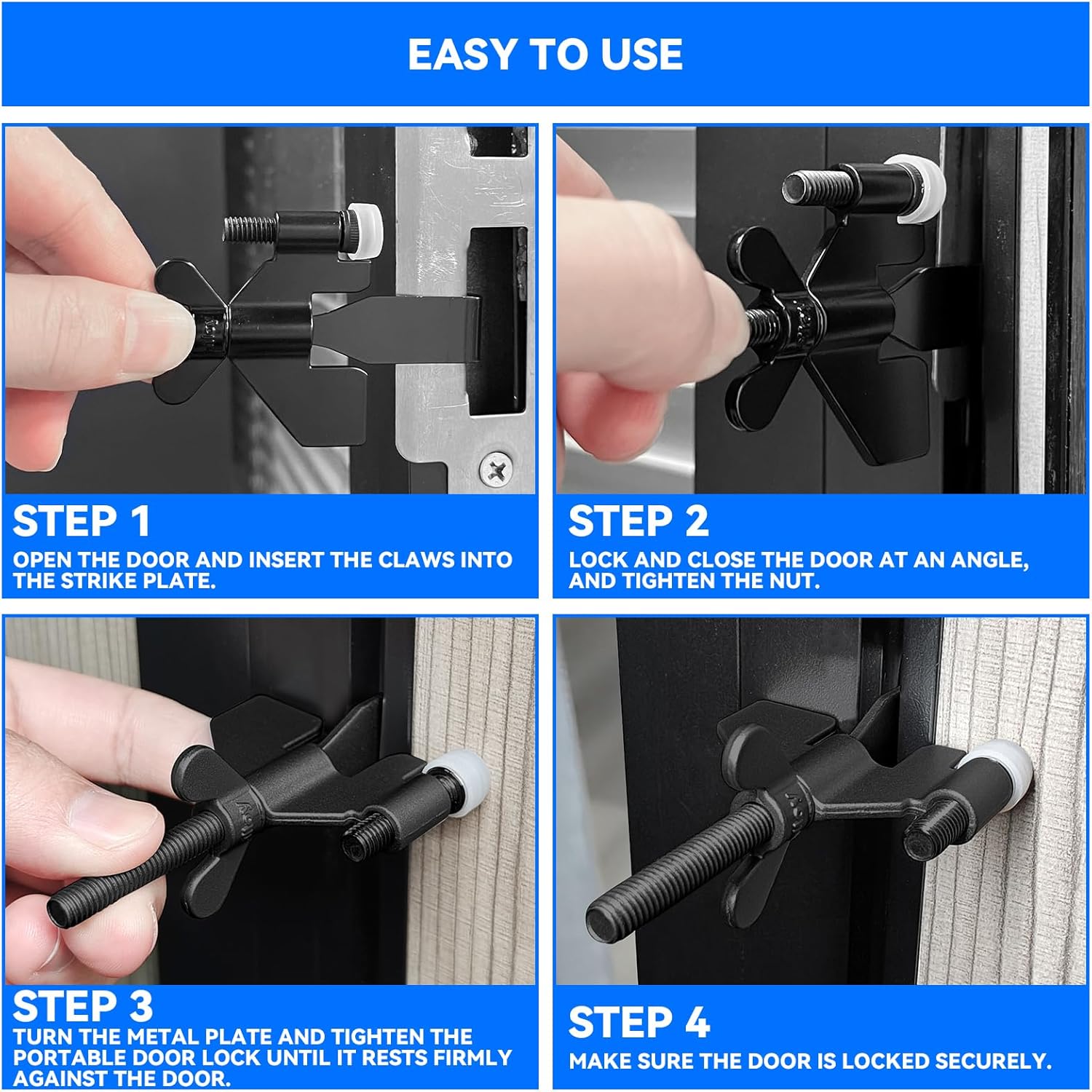 EASY TO USE

STEP 1
OPEN THE DOOR AND INSERT THE CLAWS INTO THE STRIKE PLATE.

STEP 2
LOCK AND CLOSE THE DOOR AT AN ANGLE, AND TIGHTEN THE NUT.

STEP 3
TURN THE METAL PLATE AND TIGHTEN THE PORTABLE DOOR LOCK UNTIL IT RESTS FIRMLY AGAINST THE DOOR.

STEP 4
MAKE SURE THE DOOR IS LOCKED SECURELY.