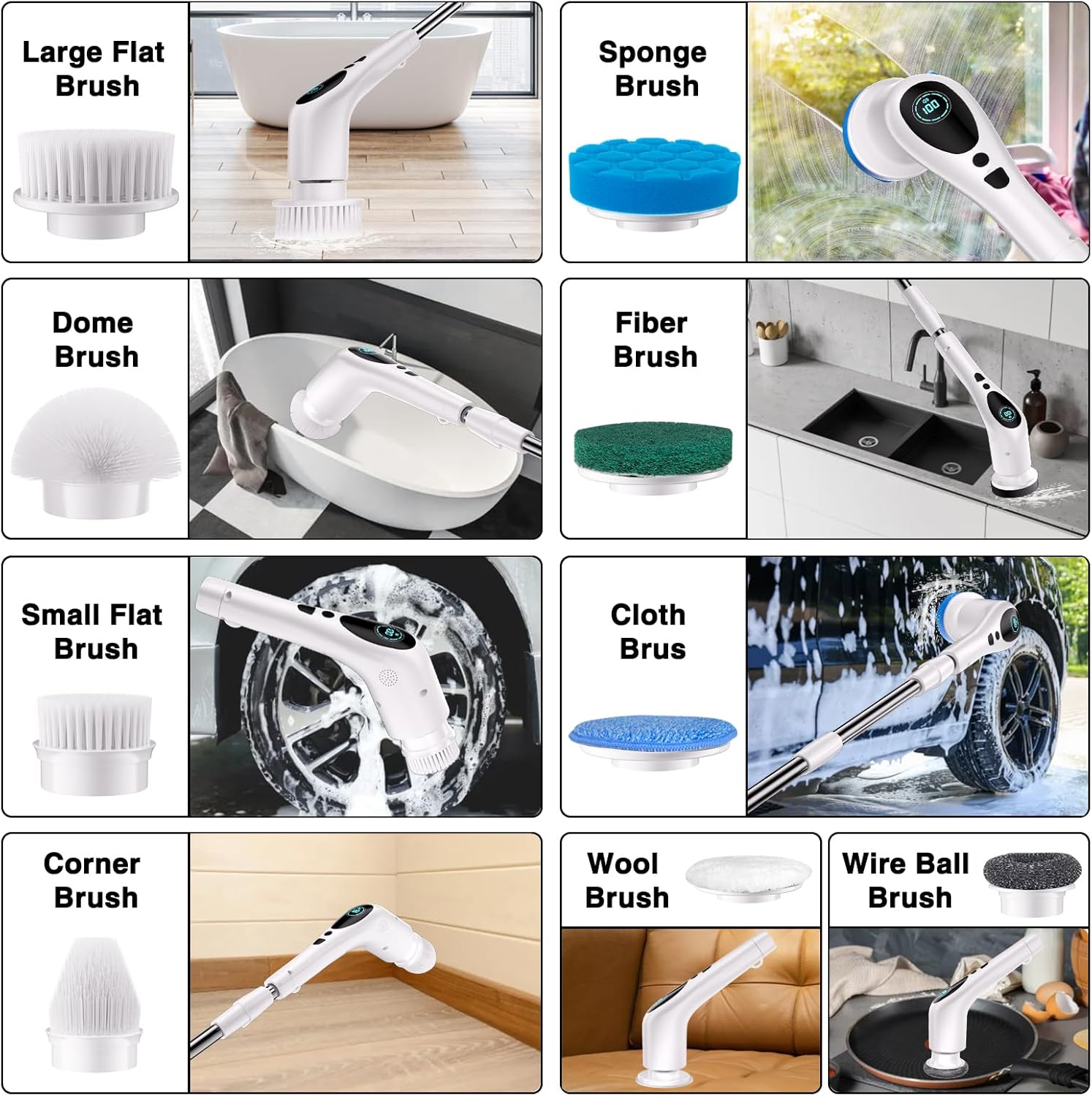 Large Flat Brush

Sponge Brush

100

Dome Brush

Fiber Brush

Small Flat Brush

Cloth Brus

Corner Brush

Wool Brush

Wire Ball Brush