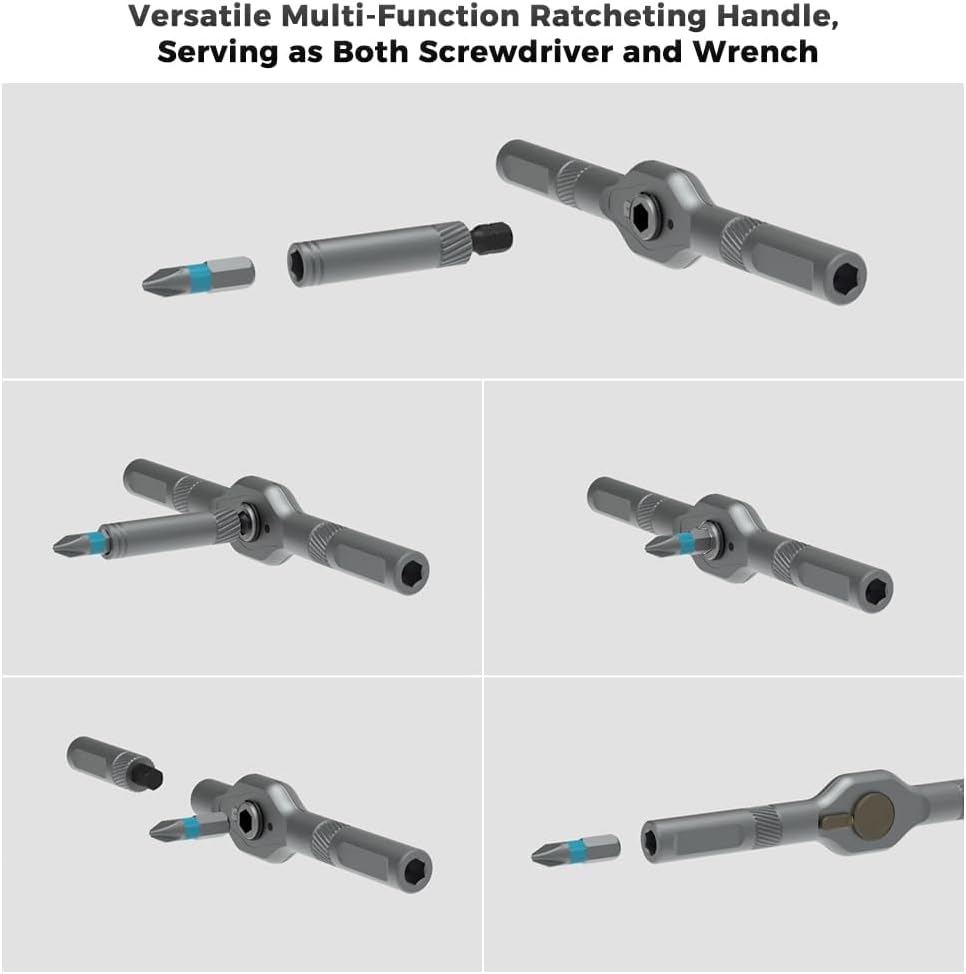 Versatile Multi-Function Ratcheting Handle, Serving as Both Screwdriver and Wrench