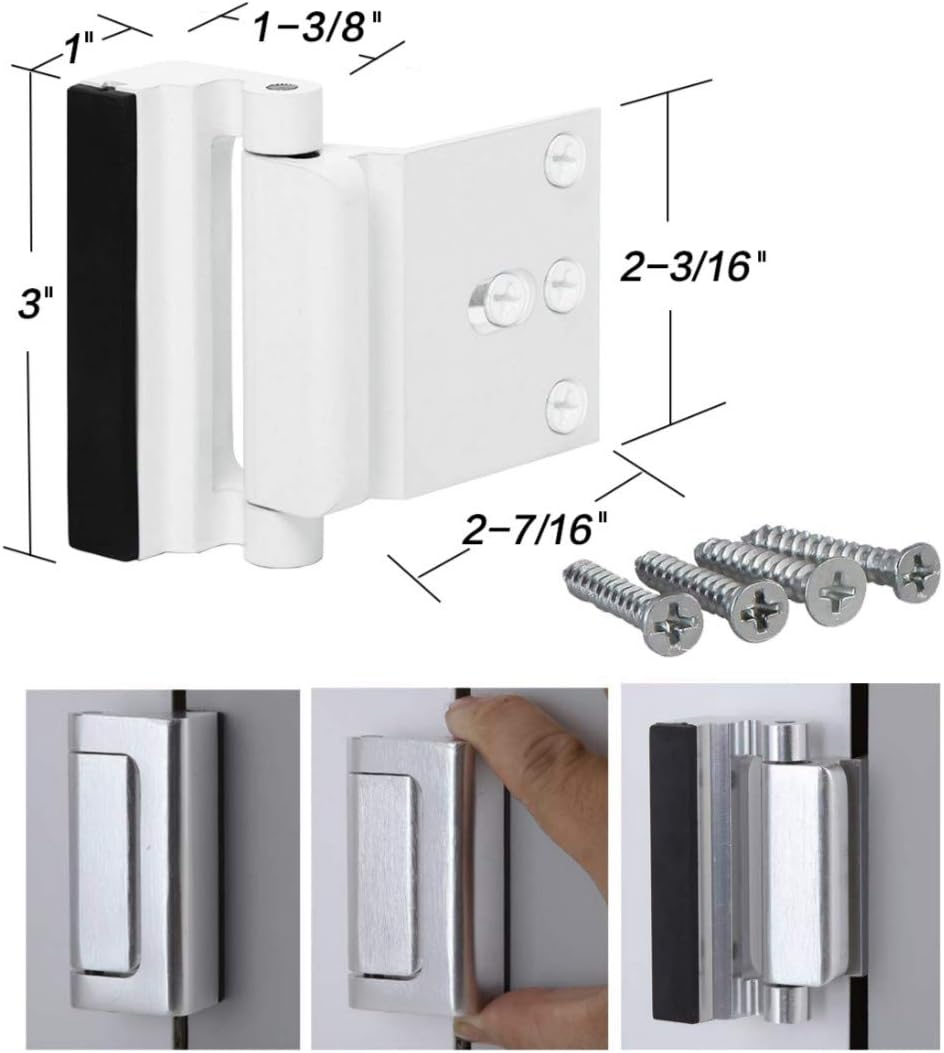 1"
1-3/8"
3"
2-3/16"
2-7/16"