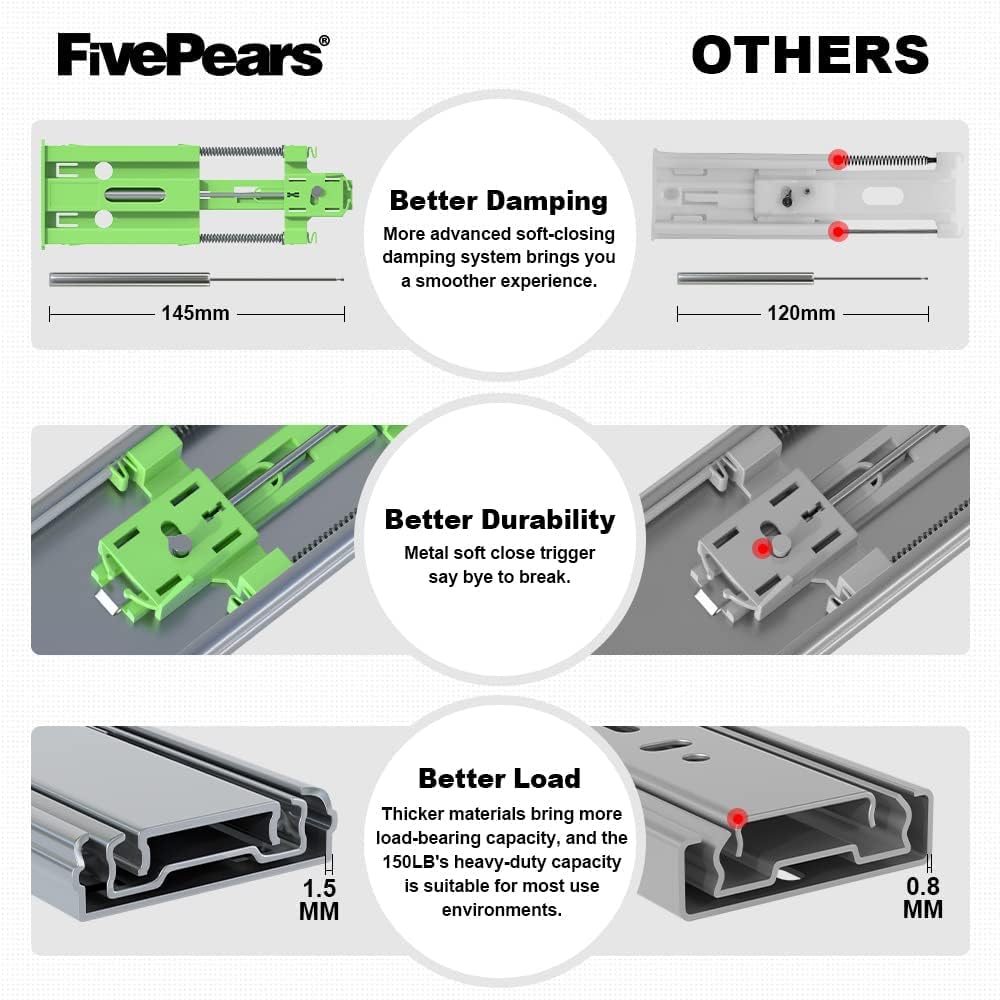 FivePears®

OTHERS

Better Damping

More advanced soft-closing damping system brings you a smoother experience.

145mm

120mm

Better Durability

Metal soft close trigger say bye to break.

Better Load

Thicker materials bring more load-bearing capacity, and the 150LB's heavy-duty capacity is suitable for most use environments.

1.5 MM

0.8 MM