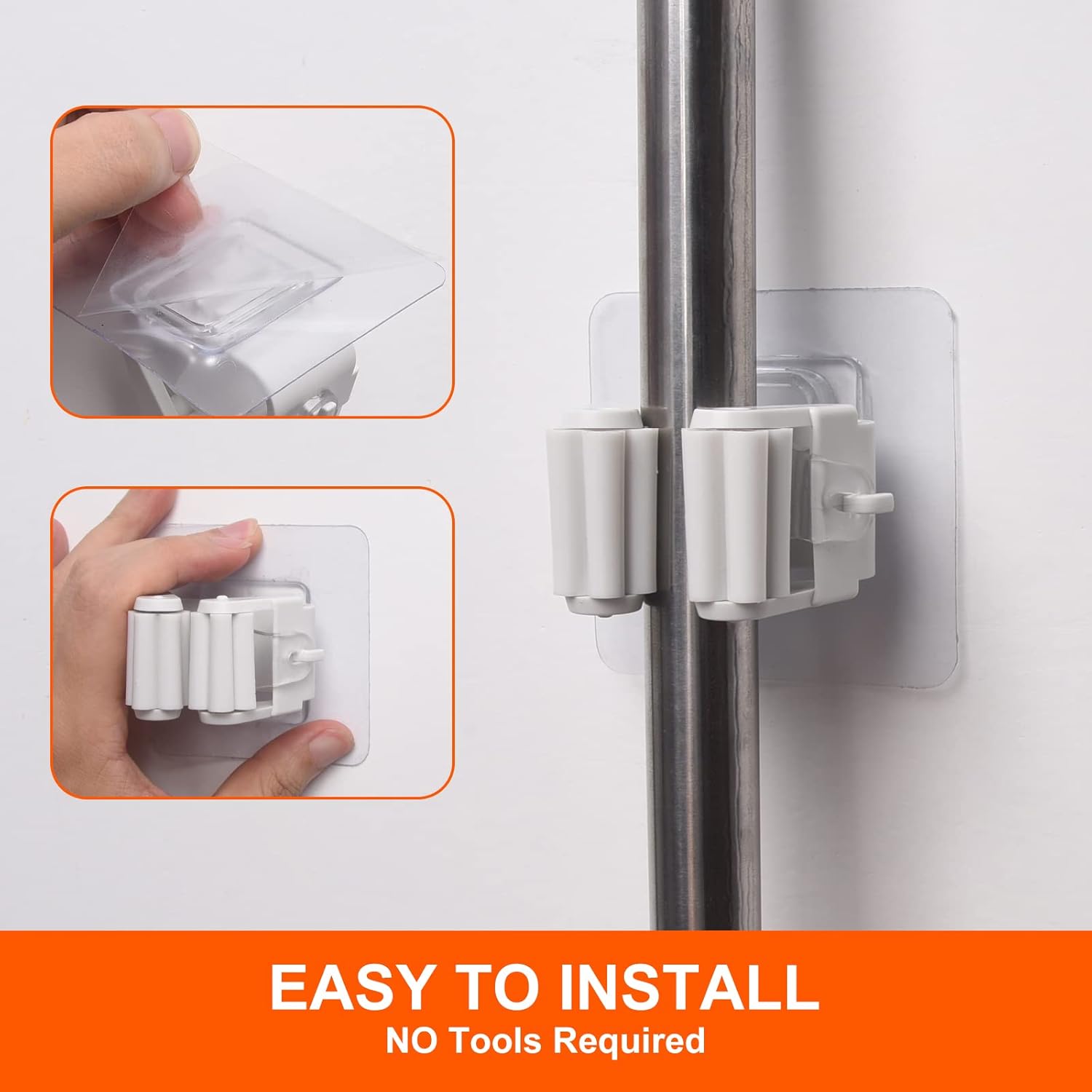 EASY TO INSTALL
NO Tools Required