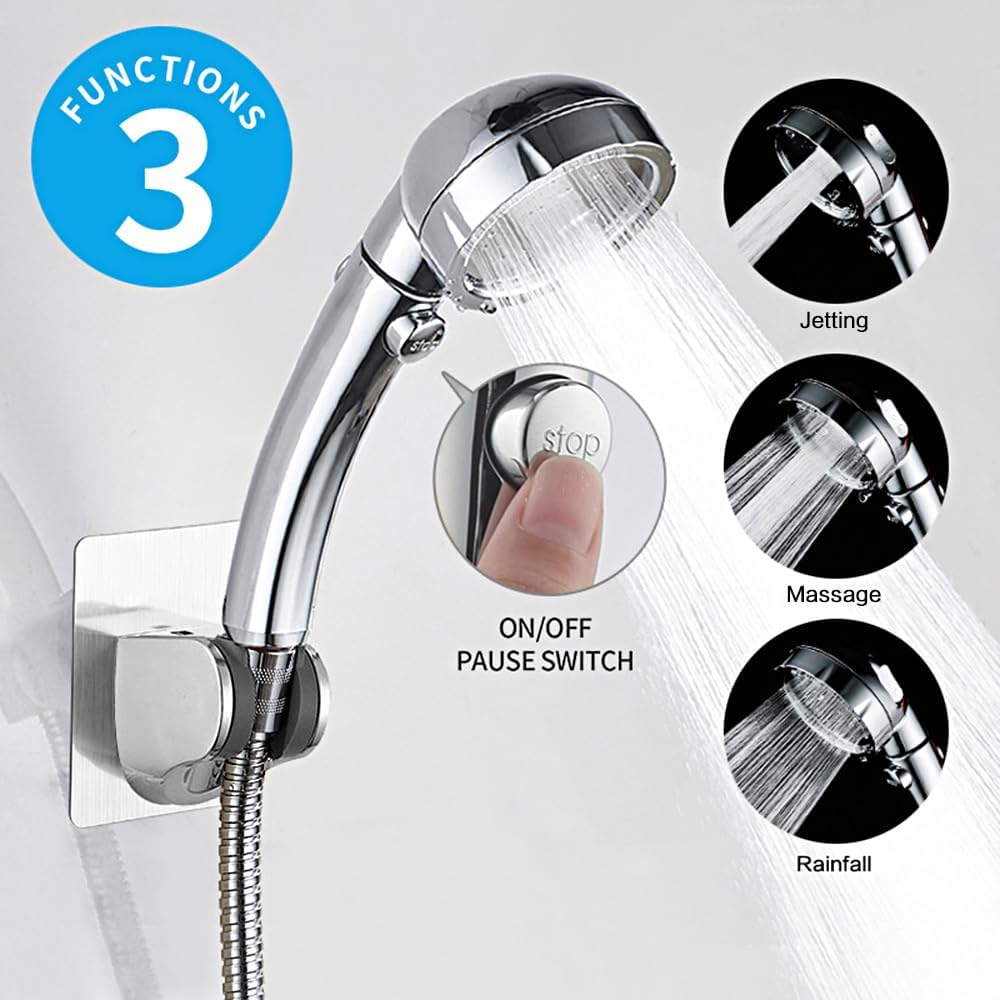 FUNCTIONS
3

stop

stop

ON/OFF
PAUSE SWITCH

Jetting

Massage

Rainfall