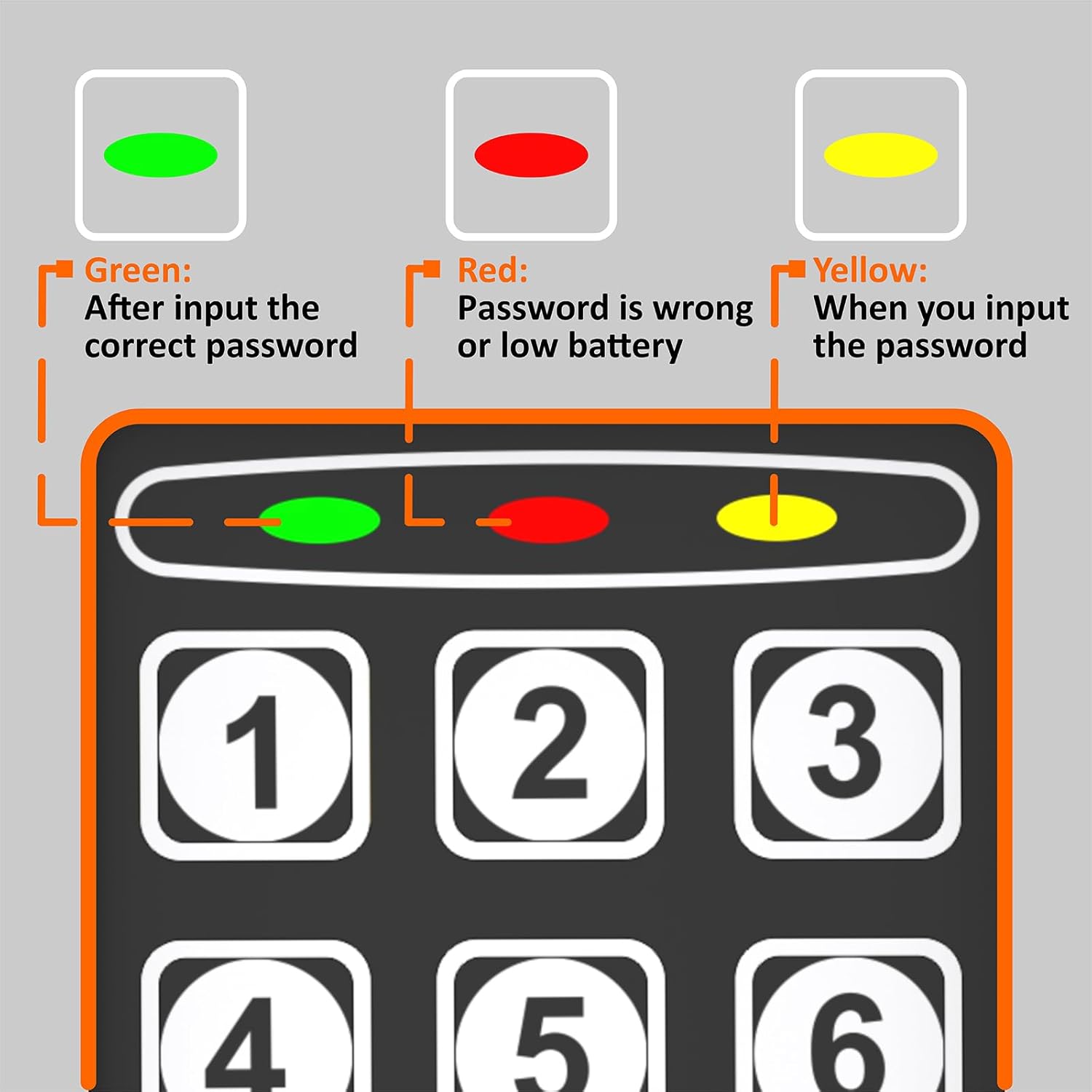 Green:
After input the correct password

Red:
Password is wrong or low battery

Yellow:
When you input the password

1 2 3

4 5 6