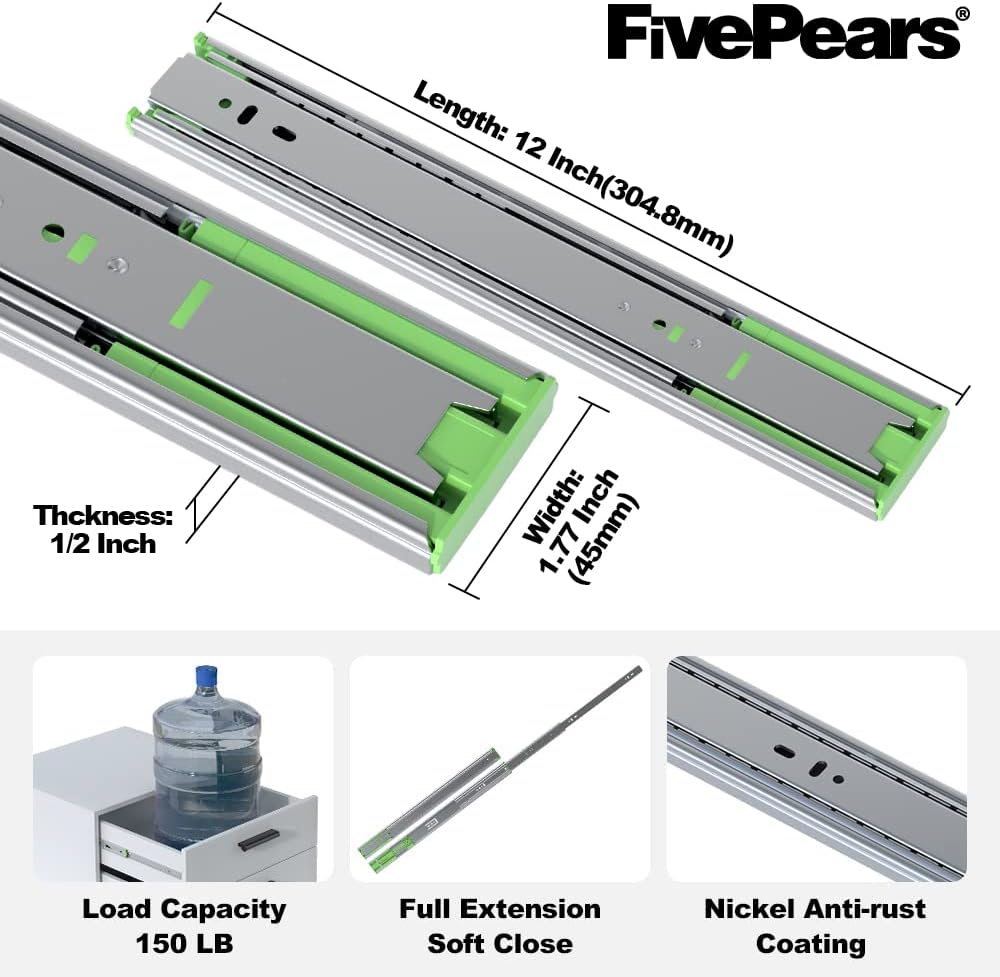 FivePears®

Length: 12 Inch(304.8mm)

Thckness: 1/2 Inch

Width: 1.77 Inch (45mm)

Load Capacity 150 LB

Full Extension Soft Close

Nickel Anti-rust Coating