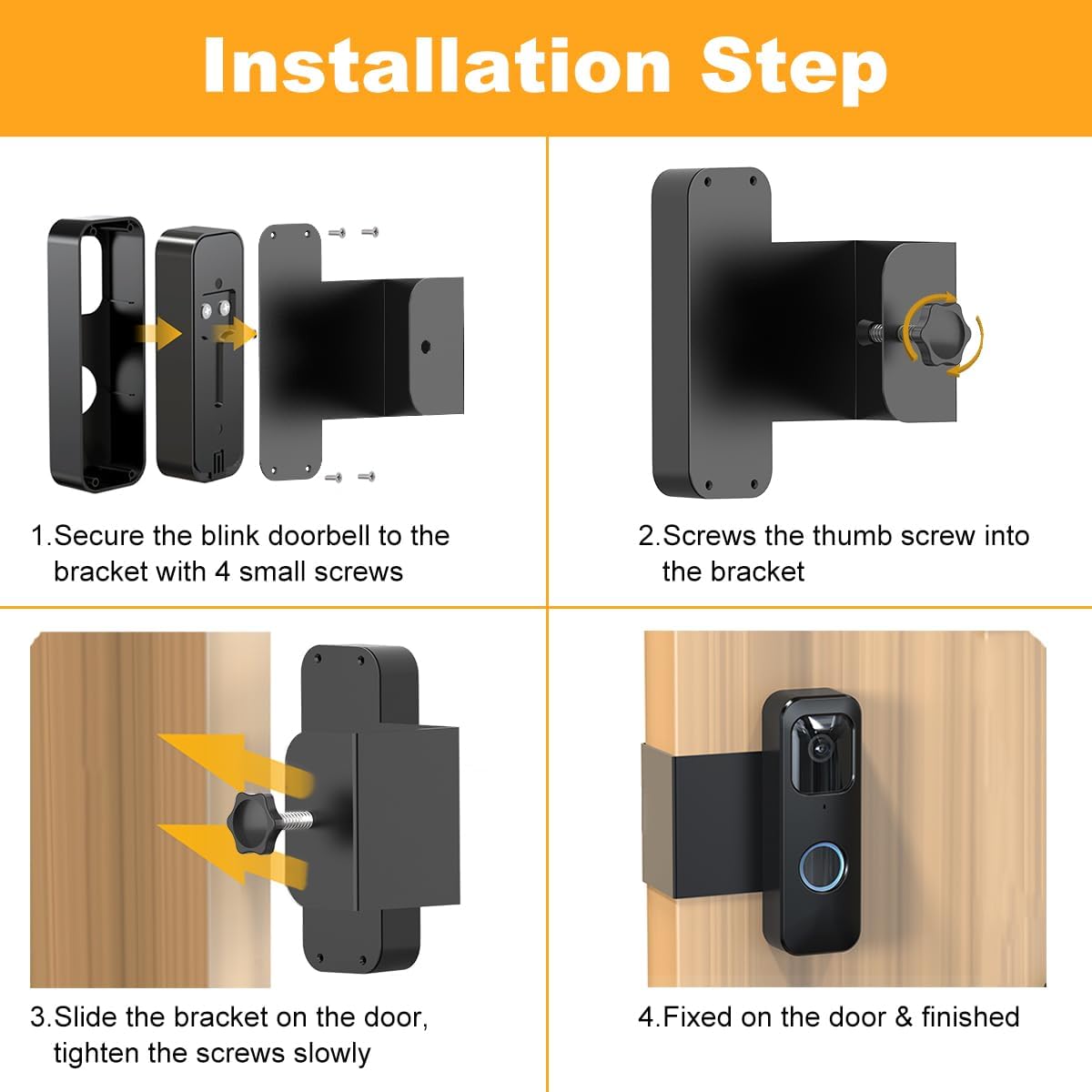 Installation Step

1.Secure the blink doorbell to the bracket with 4 small screws

2.Screws the thumb screw into the bracket

3.Slide the bracket on the door, tighten the screws slowly

4.Fixed on the door & finished