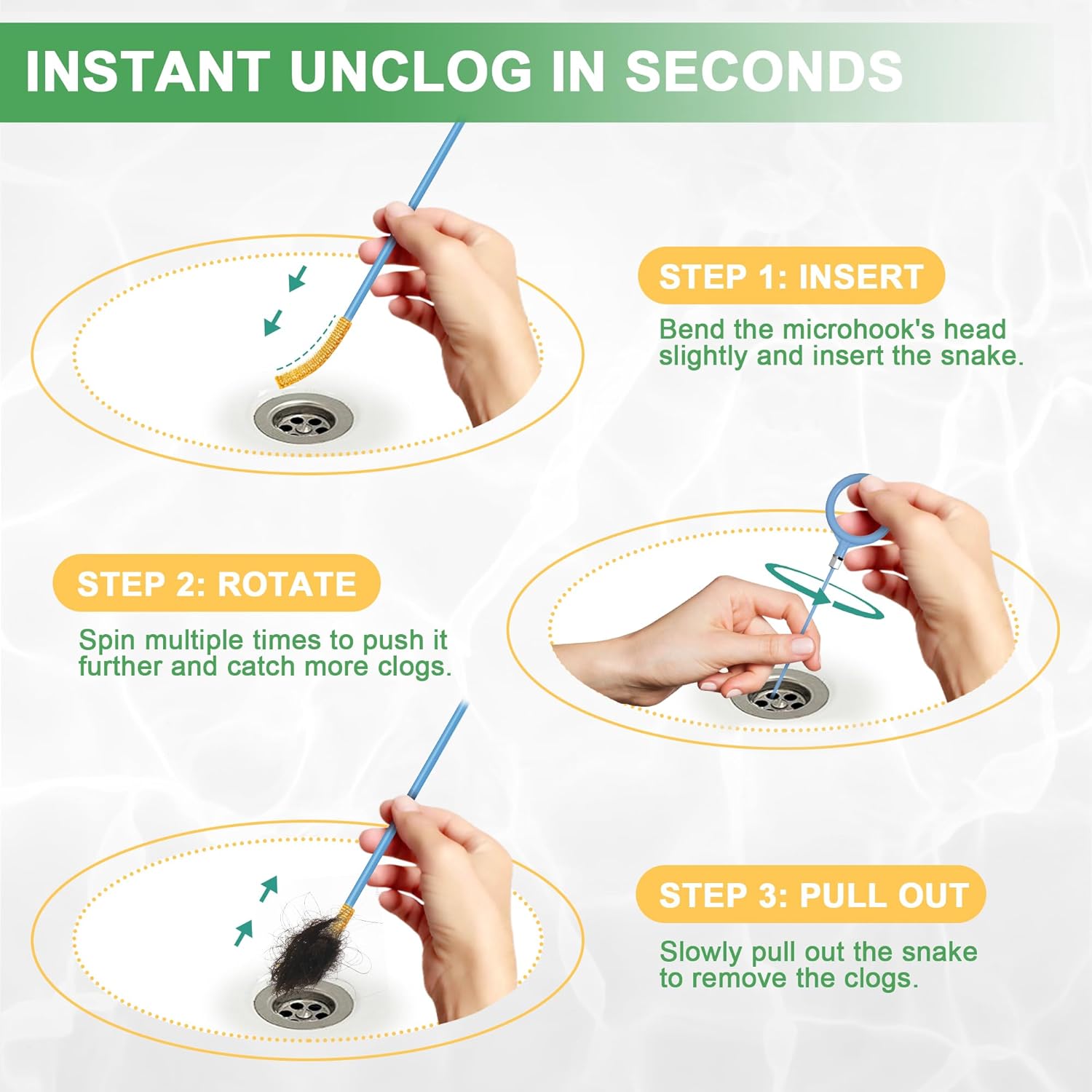 INSTANT UNCLOG IN SECONDS

STEP 1: INSERT

Bend the microhook's head slightly and insert the snake.

STEP 2: ROTATE

Spin multiple times to push it further and catch more clogs.

STEP 3: PULL OUT

Slowly pull out the snake to remove the clogs.