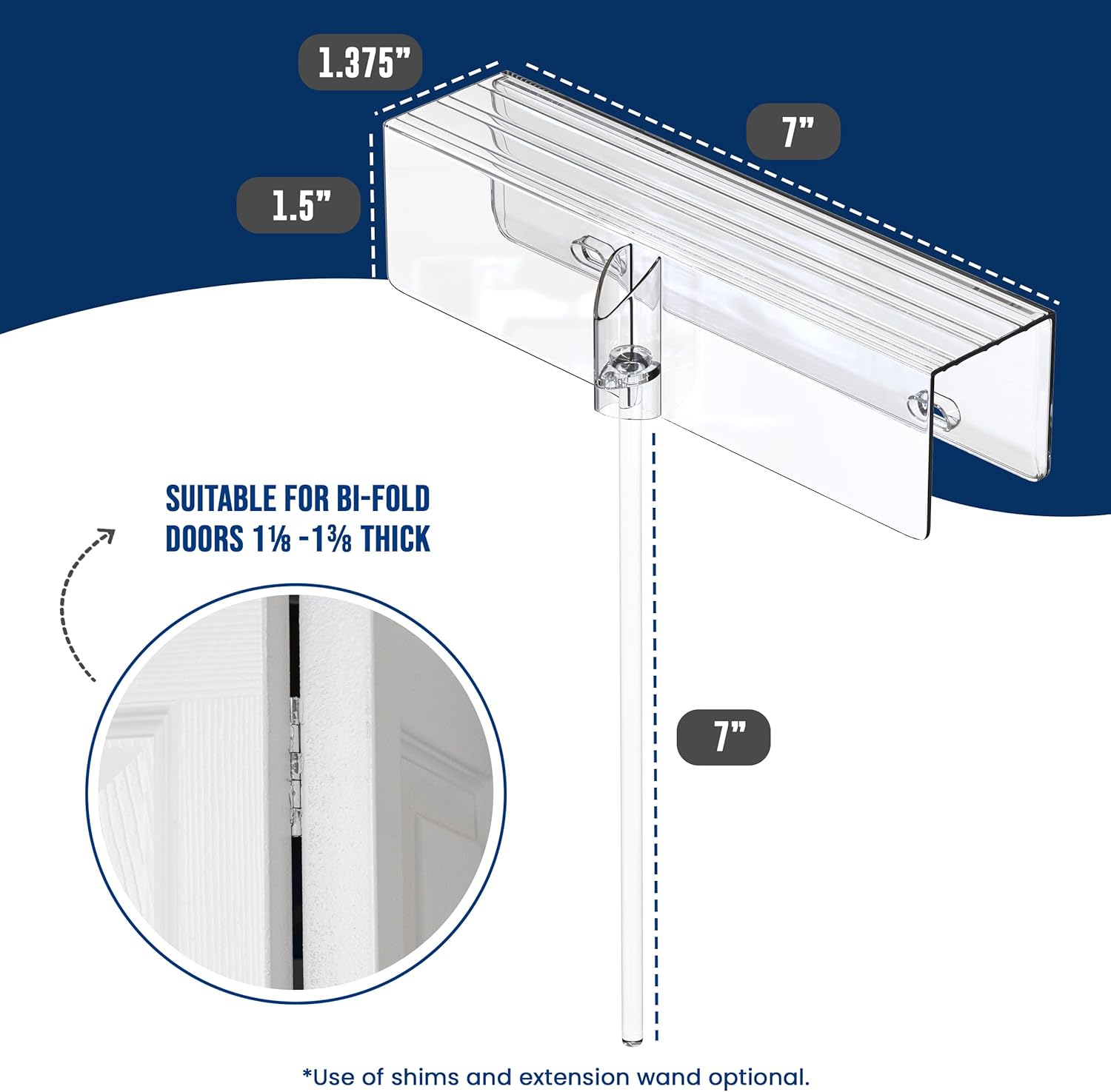 1.375”

7”

1.5”

SUITABLE FOR BI-FOLD DOORS 1⅛ -1⅜ THICK

7”

*Use of shims and extension wand optional.