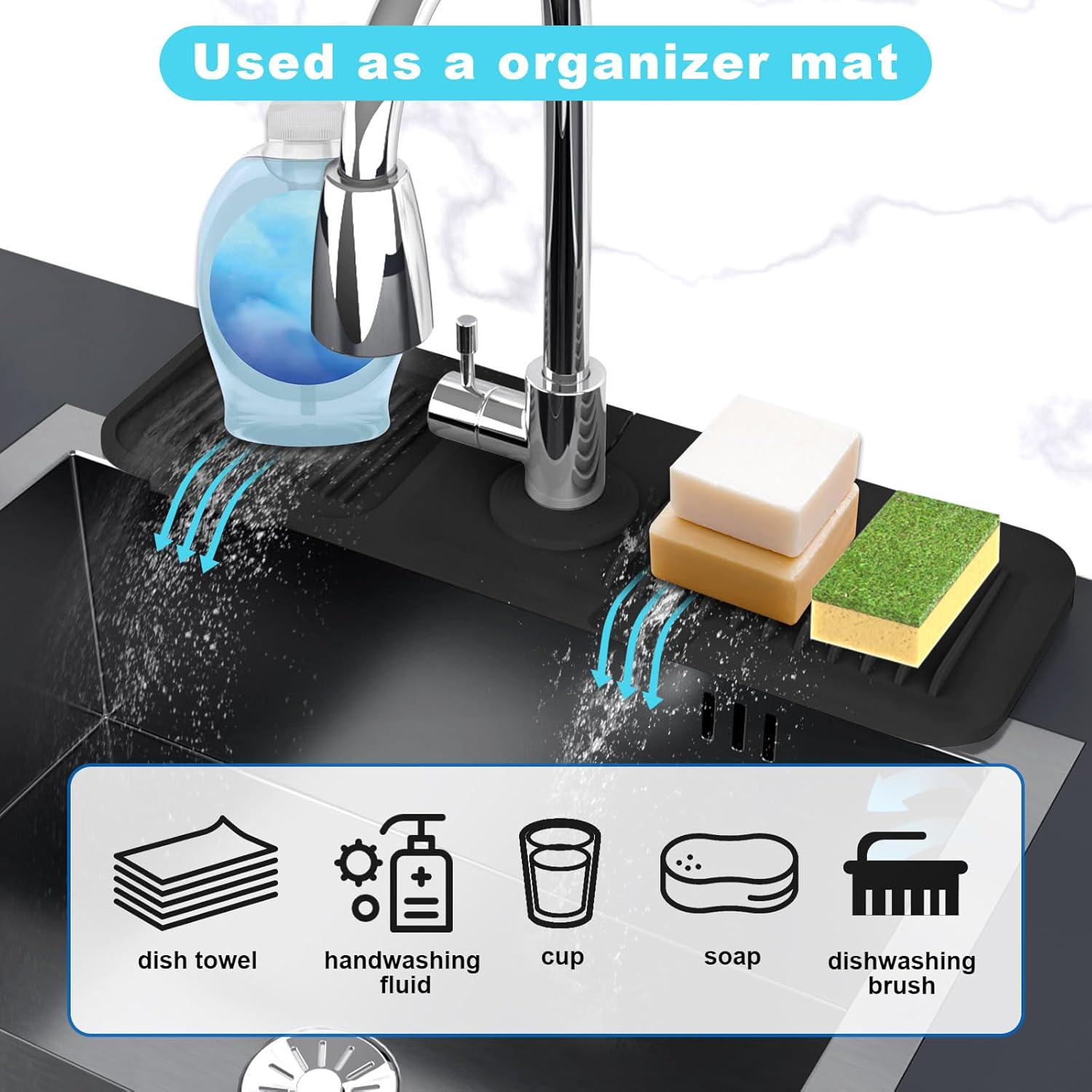 Used as a organizer mat

dish towel

handwashing fluid

cup

soap

dishwashing brush