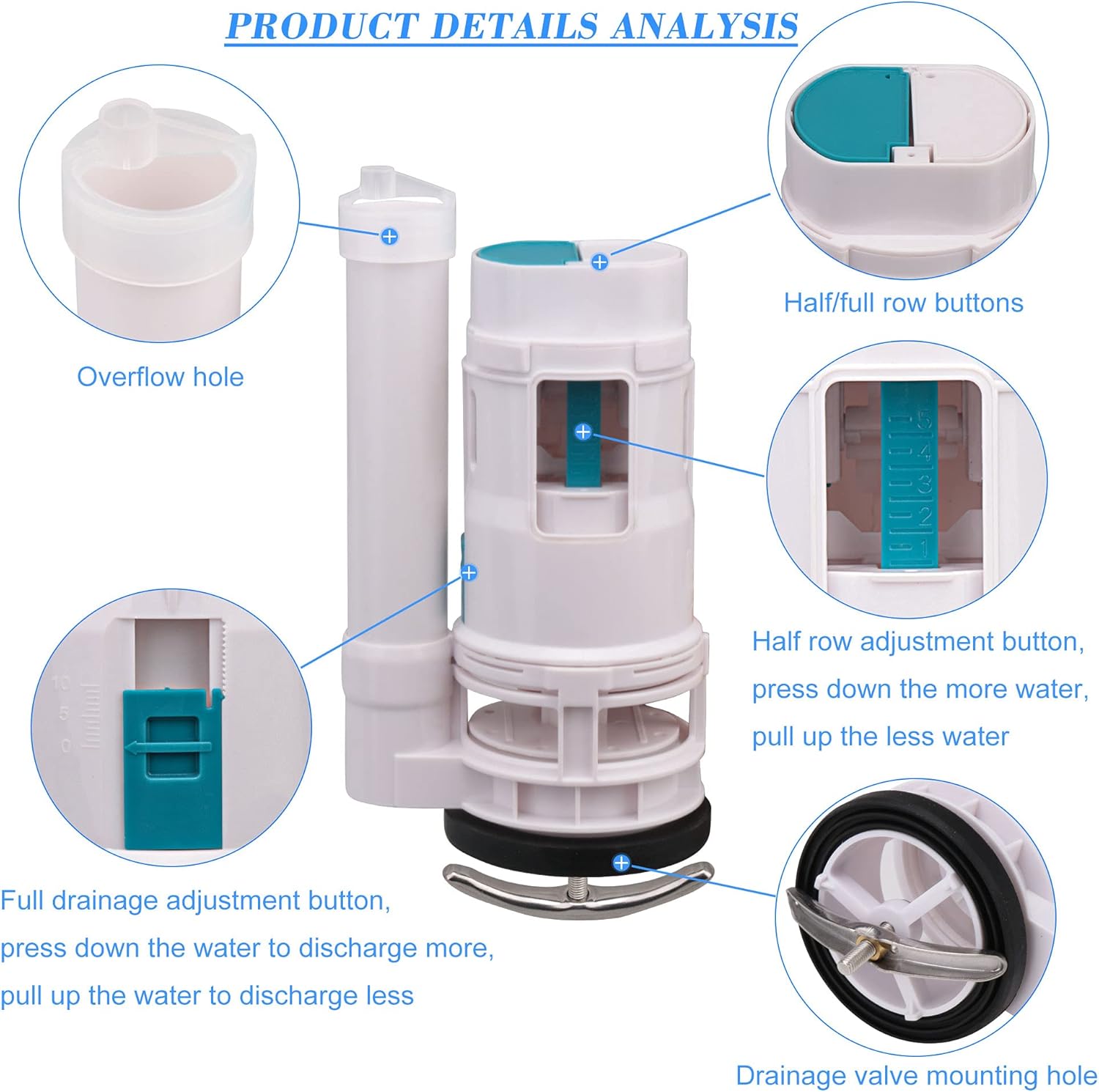 PRODUCT DETAILS ANALYSIS

Overflow hole

Half/full row buttons

5
4
3
2
1

Half row adjustment button, press down the more water, pull up the less water

10
5
0

Full drainage adjustment button, press down the water to discharge more, pull up the water to discharge less

Drainage valve mounting hole