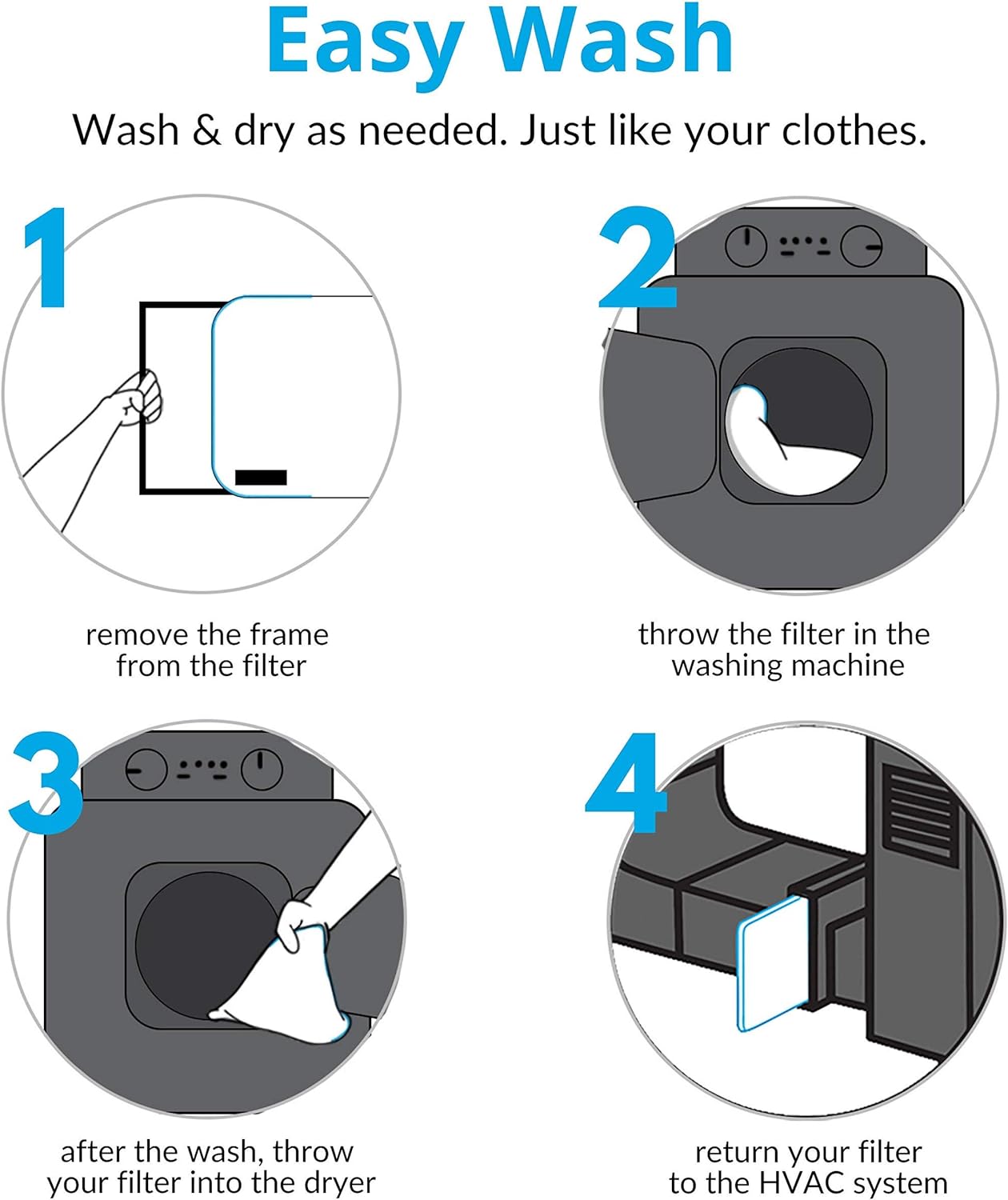 Easy Wash

Wash & dry as needed. Just like your clothes.

1

remove the frame from the filter

2

throw the filter in the washing machine

3

after the wash, throw your filter into the dryer

4

return your filter to the HVAC system