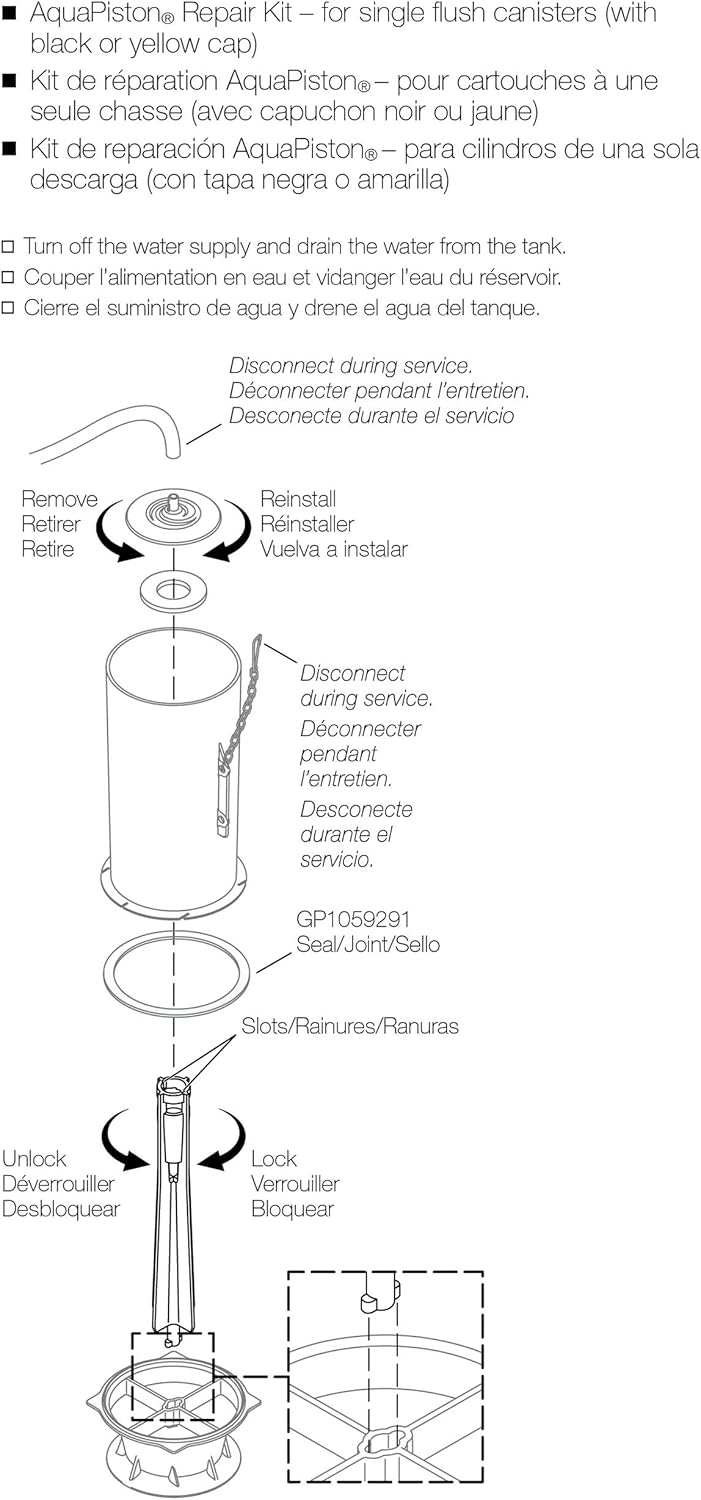 ■ AquaPiston® Repair Kit – for single flush canisters (with black or yellow cap)
■ Kit de réparation AquaPiston® – pour cartouches à une seule chasse (avec capuchon noir ou jaune)
■ Kit de reparación AquaPiston® – para cilindros de una sola descarga (con tapa negra o amarilla)

□ Turn off the water supply and drain the water from the tank.
□ Couper l'alimentation en eau et vidanger l'eau du réservoir.
□ Cierre el suministro de agua y drene el agua del tanque.

Disconnect during service.
Déconnecter pendant l'entretien.
Desconecte durante el servicio

Remove
Retirer
Retire

Reinstall
Réinstaller
Vuelva a instalar

Disconnect during service.
Déconnecter pendant l'entretien.
Desconecte durante el servicio.

GP1059291
Seal/Joint/Sello

Slots/Rainures/Ranuras

Unlock
Déverrouiller
Desbloquear

Lock
Verrouiller
Bloquear