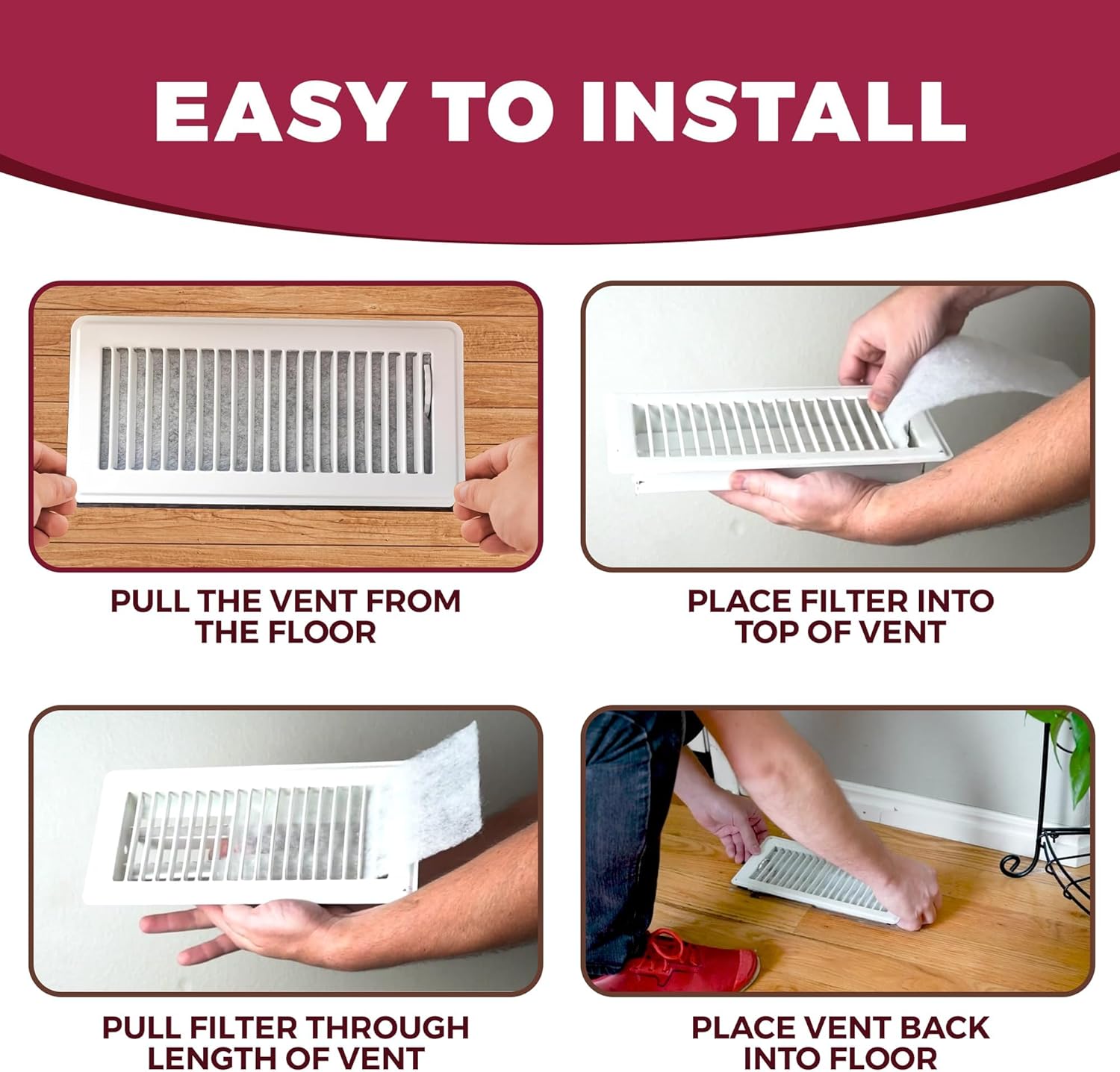 EASY TO INSTALL

PULL THE VENT FROM THE FLOOR

PLACE FILTER INTO TOP OF VENT

PULL FILTER THROUGH LENGTH OF VENT

PLACE VENT BACK INTO FLOOR