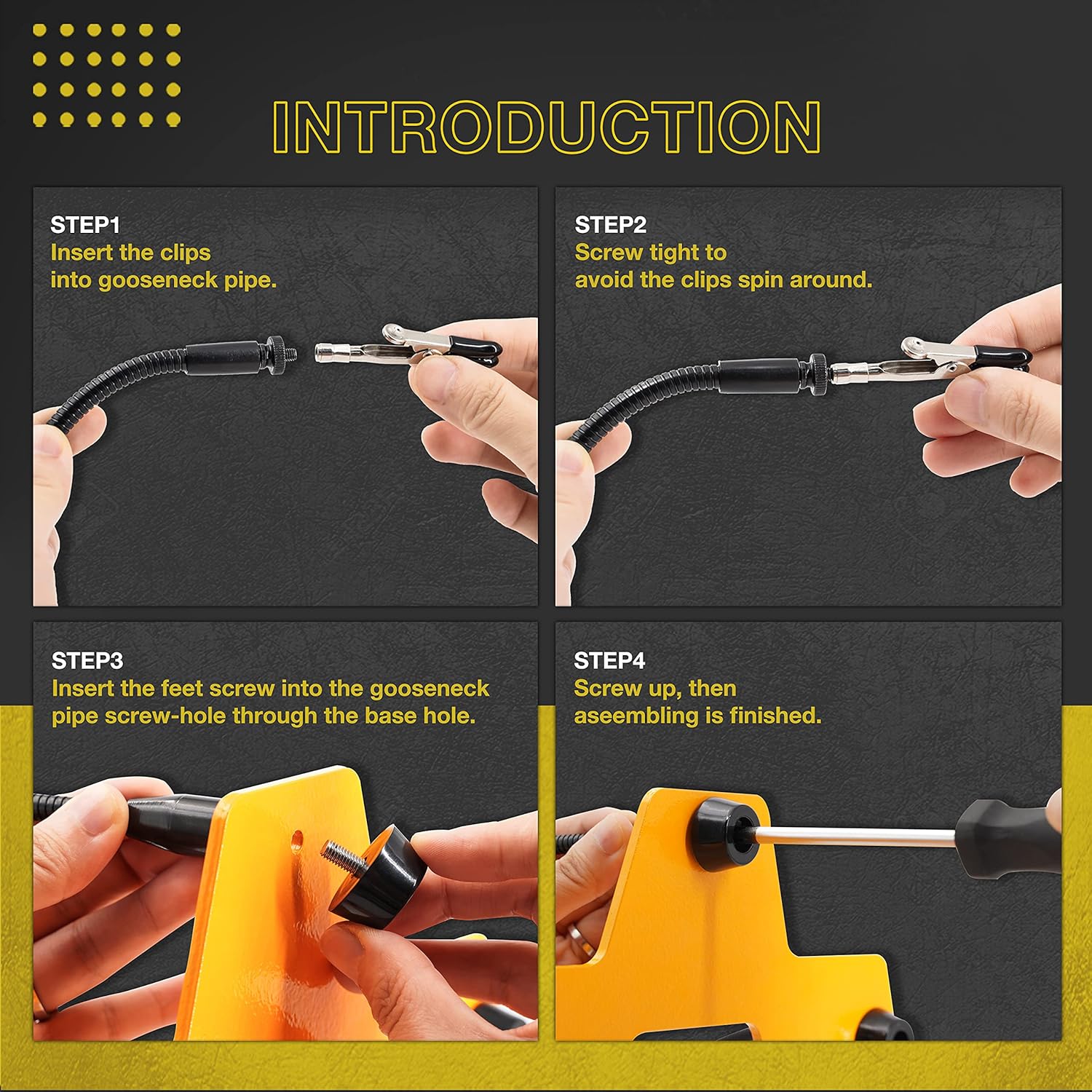 INTRODUCTION

STEP1
Insert the clips into gooseneck pipe.

STEP2
Screw tight to avoid the clips spin around.

STEP3
Insert the feet screw into the gooseneck pipe screw-hole through the base hole.

STEP4
Screw up, then aseembling is finished.